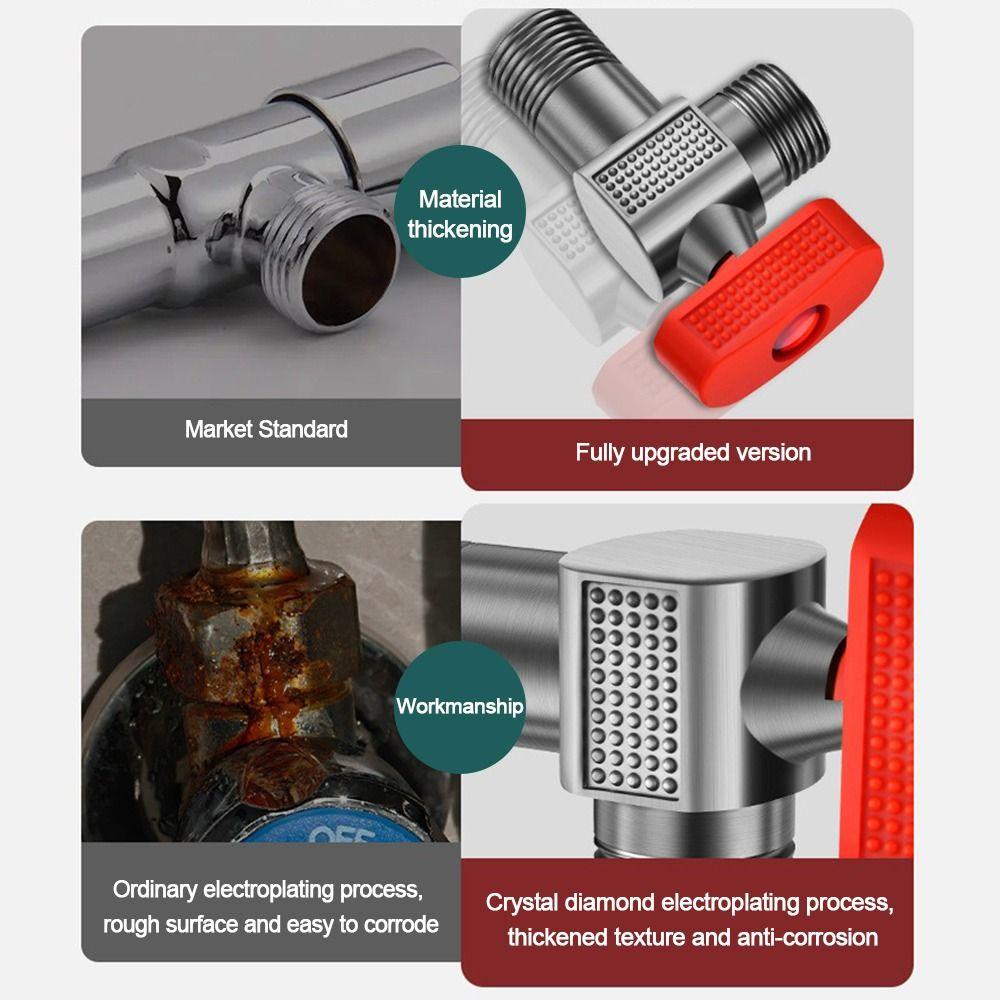 Material thickening

Market Standard

Fully upgraded version

Workmanship

OFF

Ordinary electroplating process, rough surface and easy to corrode

Crystal diamond electroplating process, thickened texture and anti-corrosion