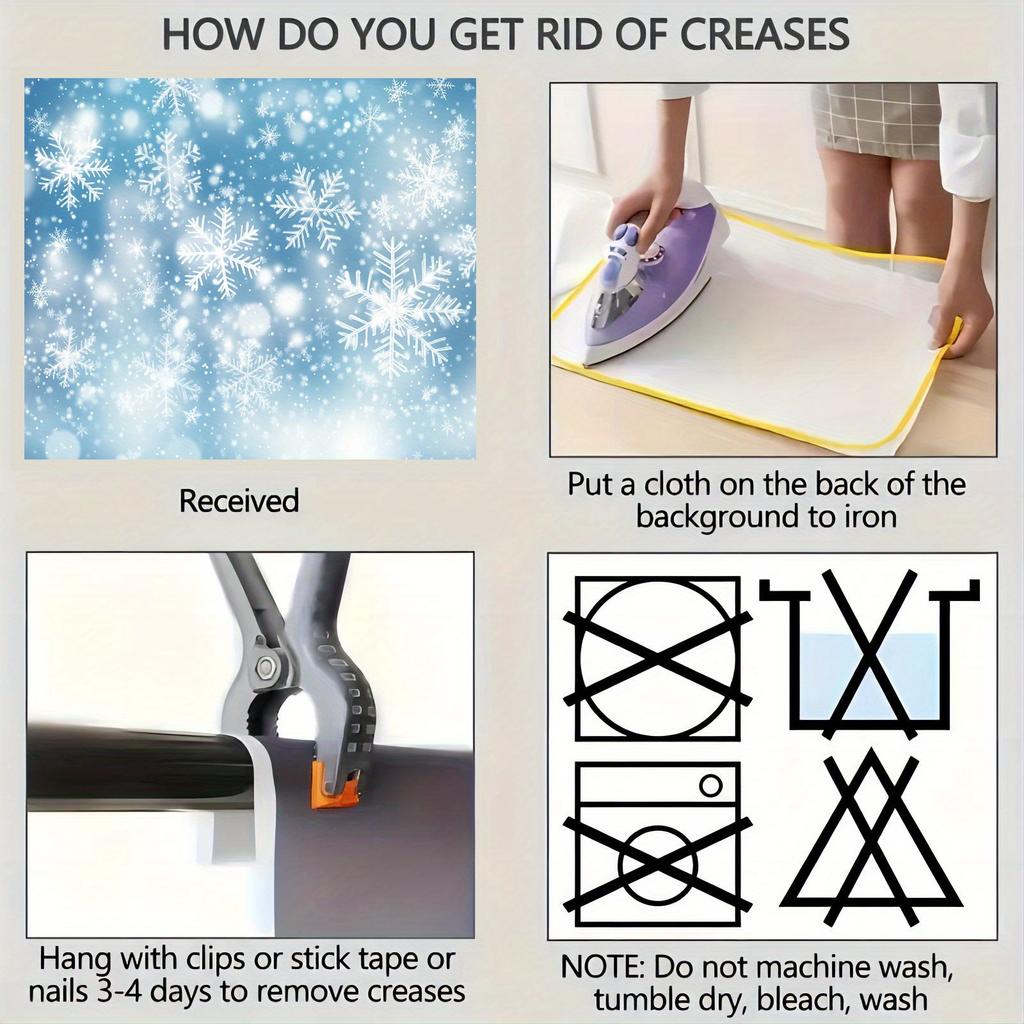 HOW DO YOU GET RID OF CREASES

Received

Put a cloth on the back of the background to iron

Hang with clips or stick tape or nails 3-4 days to remove creases

NOTE: Do not machine wash, tumble dry, bleach, wash