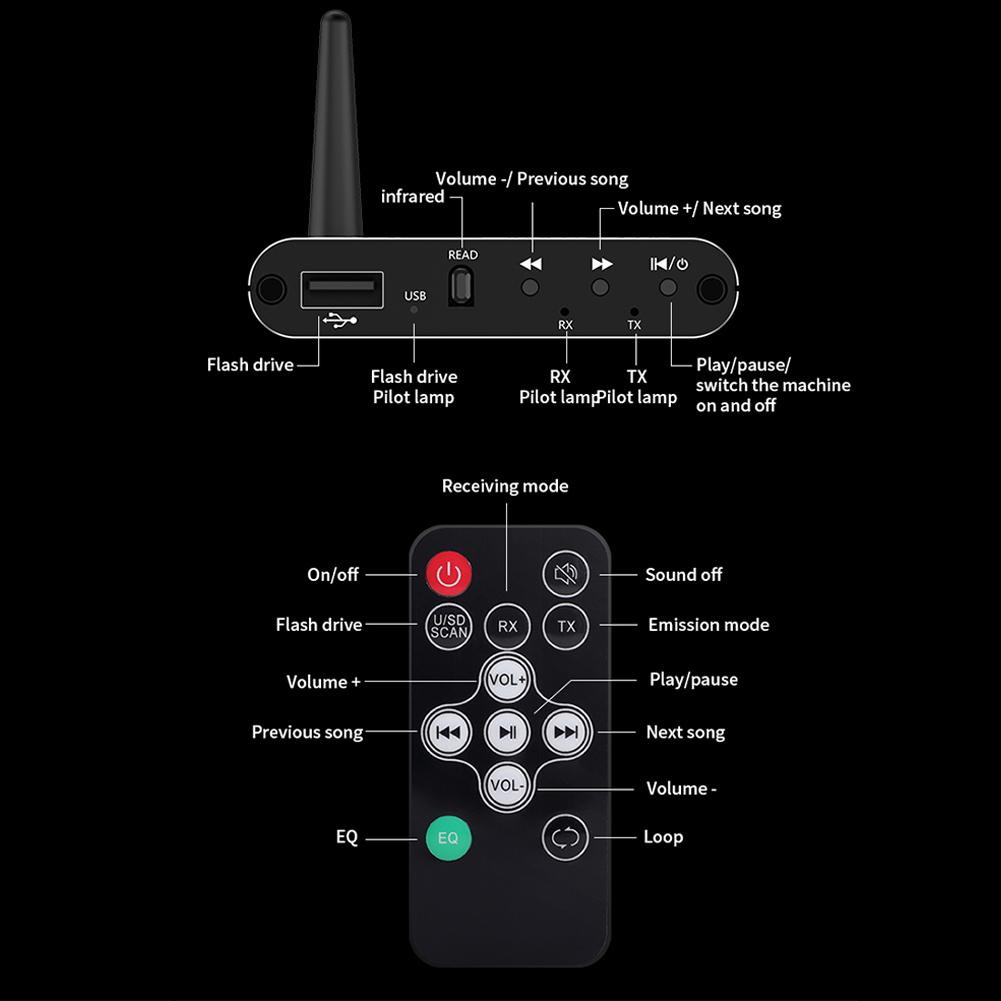 Volume -/ Previous song
infrared
Volume +/ Next song
READ
USB
RX
TX
Flash drive
Flash drive
Pilot lamp
RX
Pilot lamp
TX
Pilot lamp
Play/pause/
switch the machine
on and off

Receiving mode
On/off
Sound off
Flash drive
U/SD
SCAN
RX
TX
Emission mode
Volume +
VOL+
Play/pause
Previous song
Next song
VOL-
Volume -
EQ
EQ
Loop