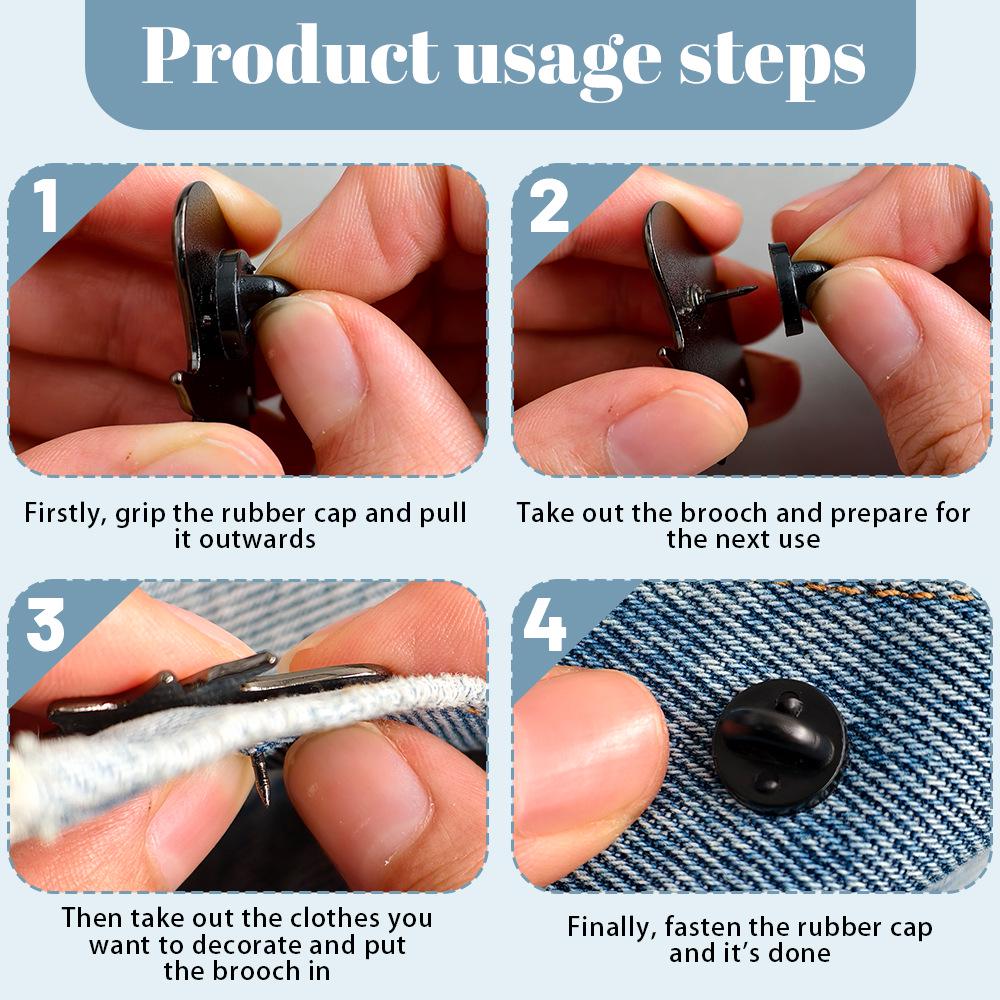 Product usage steps

1

Firstly, grip the rubber cap and pull it outwards

2

Take out the brooch and prepare for the next use

3

Then take out the clothes you want to decorate and put the brooch in

4

Finally, fasten the rubber cap and it's done