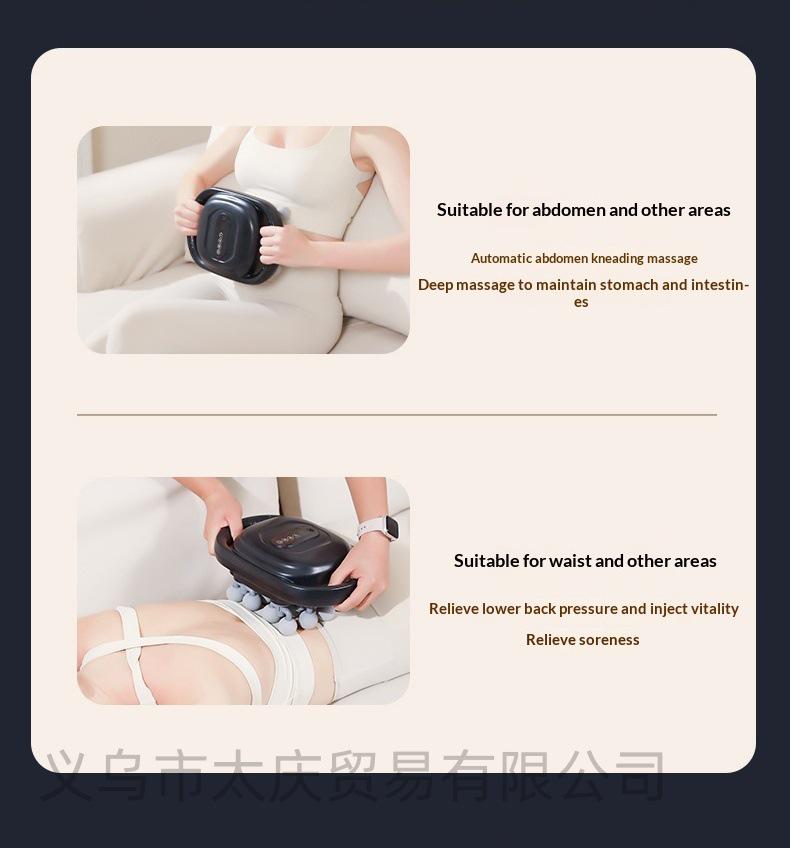 Suitable for abdomen and other areas

Automatic abdomen kneading massage

Deep massage to maintain stomach and intestines

Suitable for waist and other areas

Relieve lower back pressure and inject vitality

Relieve soreness

义乌市太庆贸易有限公司