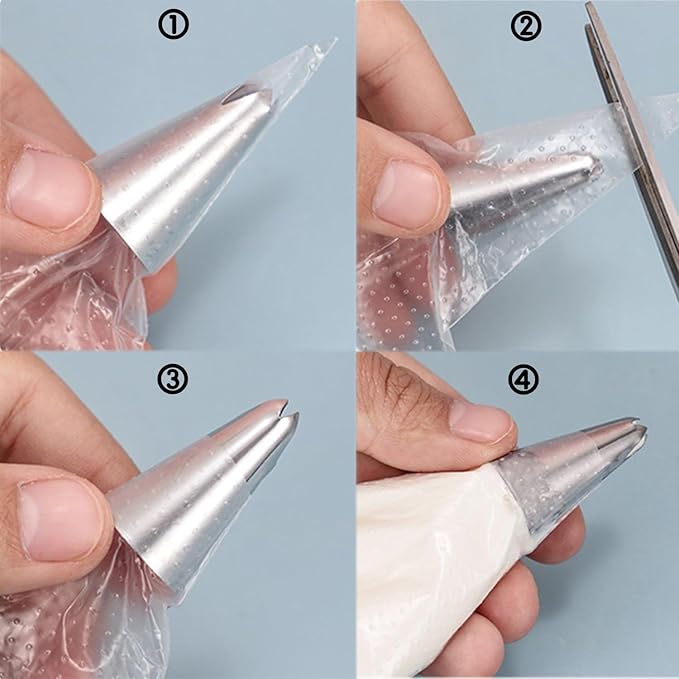 ①

②

③

④