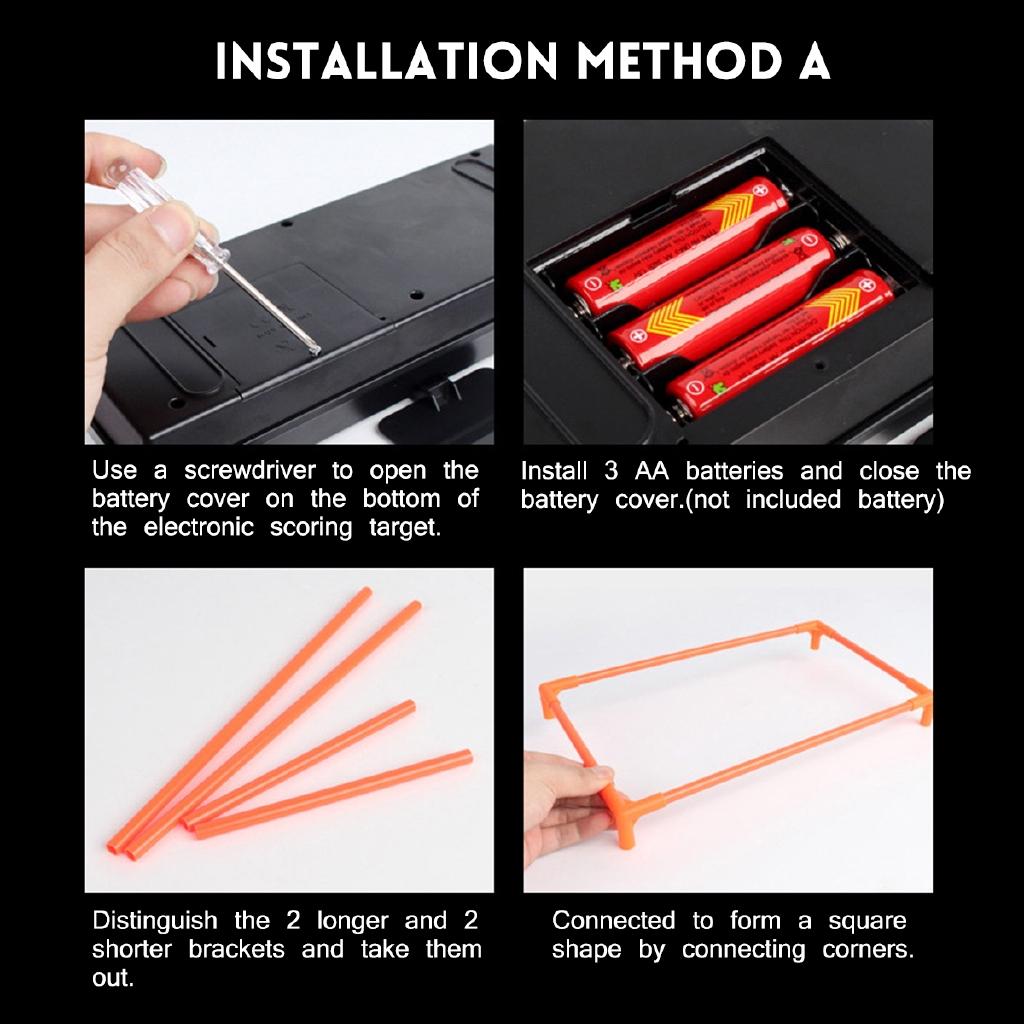 INSTALLATION METHOD A

Use a screwdriver to open the battery cover on the bottom of the electronic scoring target.

Install 3 AA batteries and close the battery cover.(not included battery)

Distinguish the 2 longer and 2 shorter brackets and take them out.

Connected to form a square shape by connecting corners.