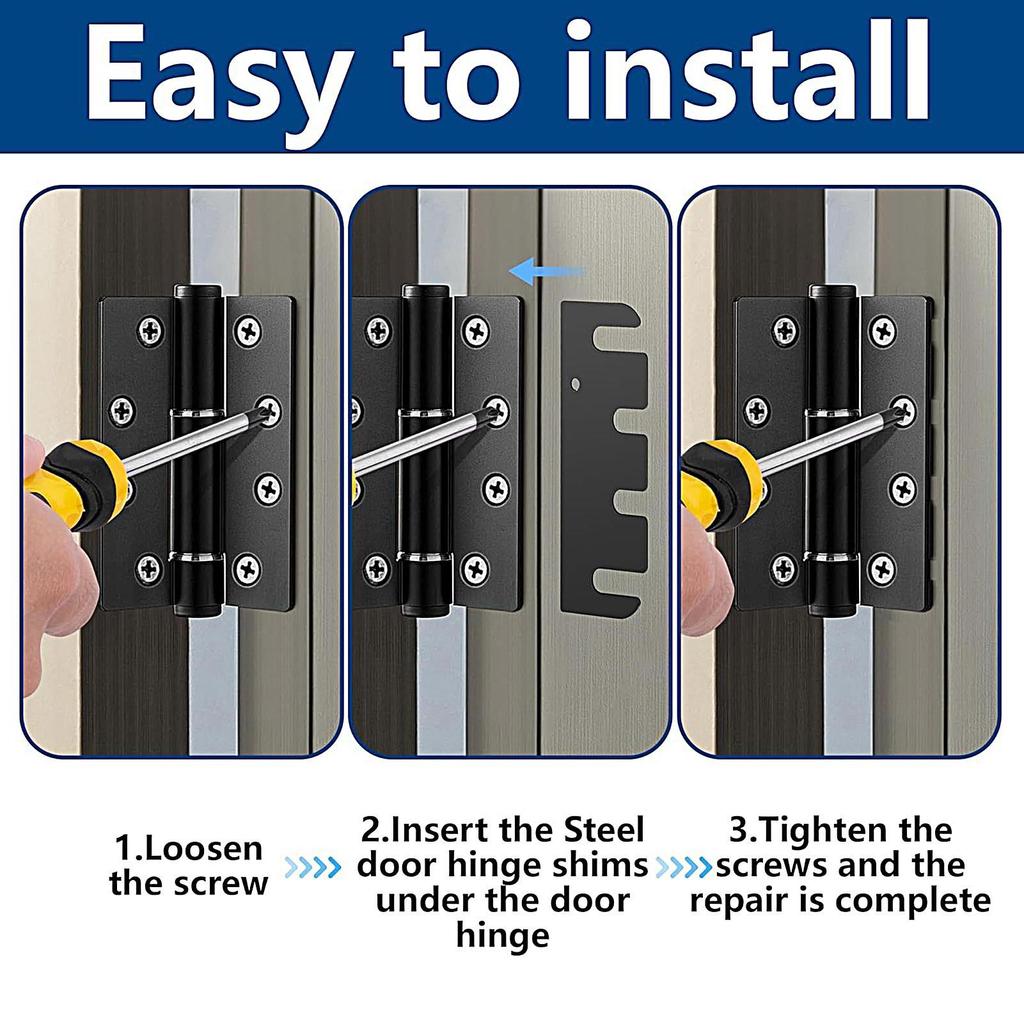 Easy to install

1.Loosen the screw

2.Insert the Steel door hinge shims under the door hinge

3.Tighten the screws and the repair is complete