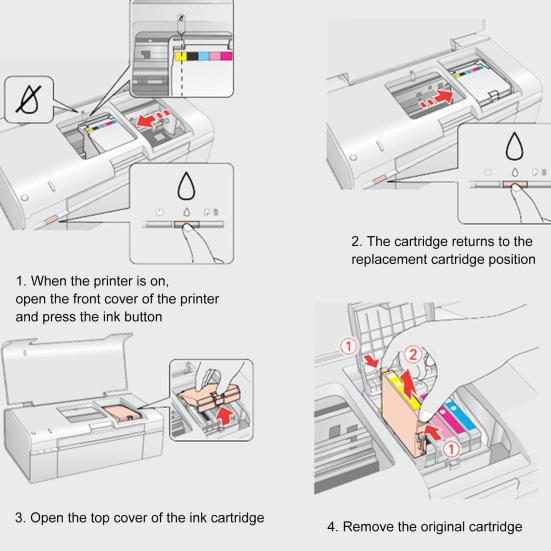 1. When the printer is on, open the front cover of the printer and press the ink button

2. The cartridge returns to the replacement cartridge position

3. Open the top cover of the ink cartridge

①

②

①

4. Remove the original cartridge