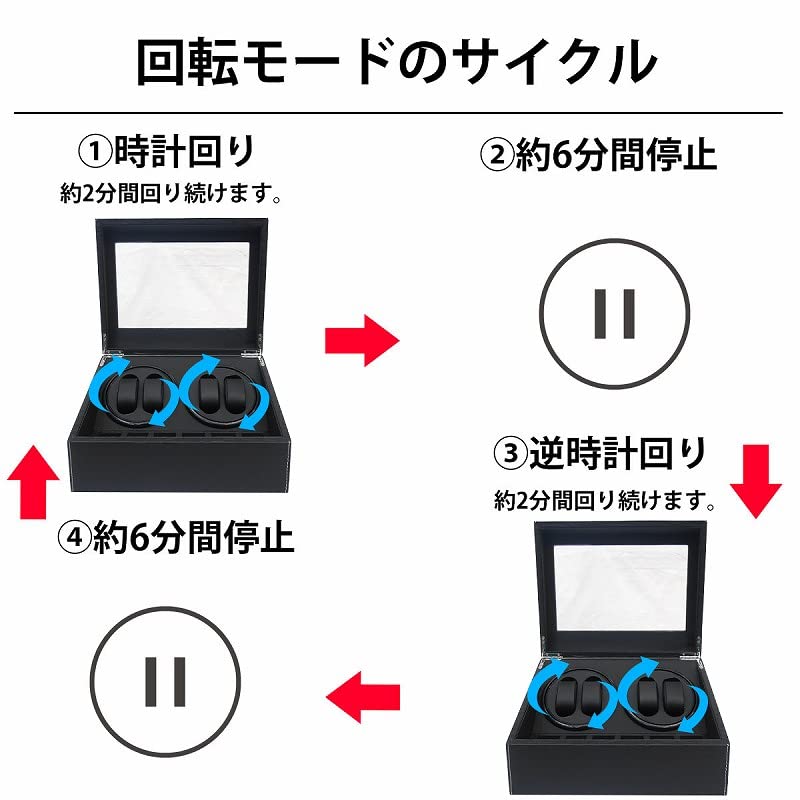 回転モードのサイクル

①時計回り
約2分間回り続けます。

②約6分間停止

③逆時計回り
約2分間回り続けます。

④約6分間停止