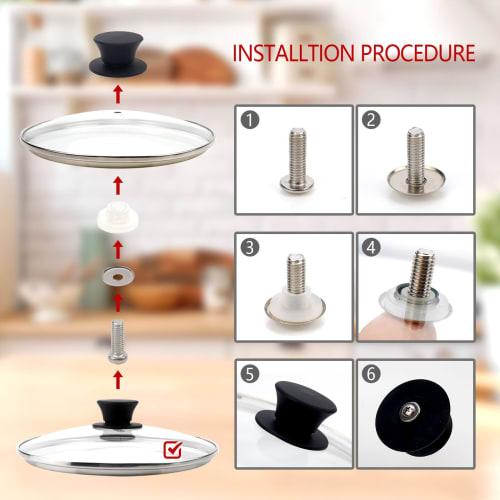 INSTALLTION PROCEDURE

1

2

3

4

5

6