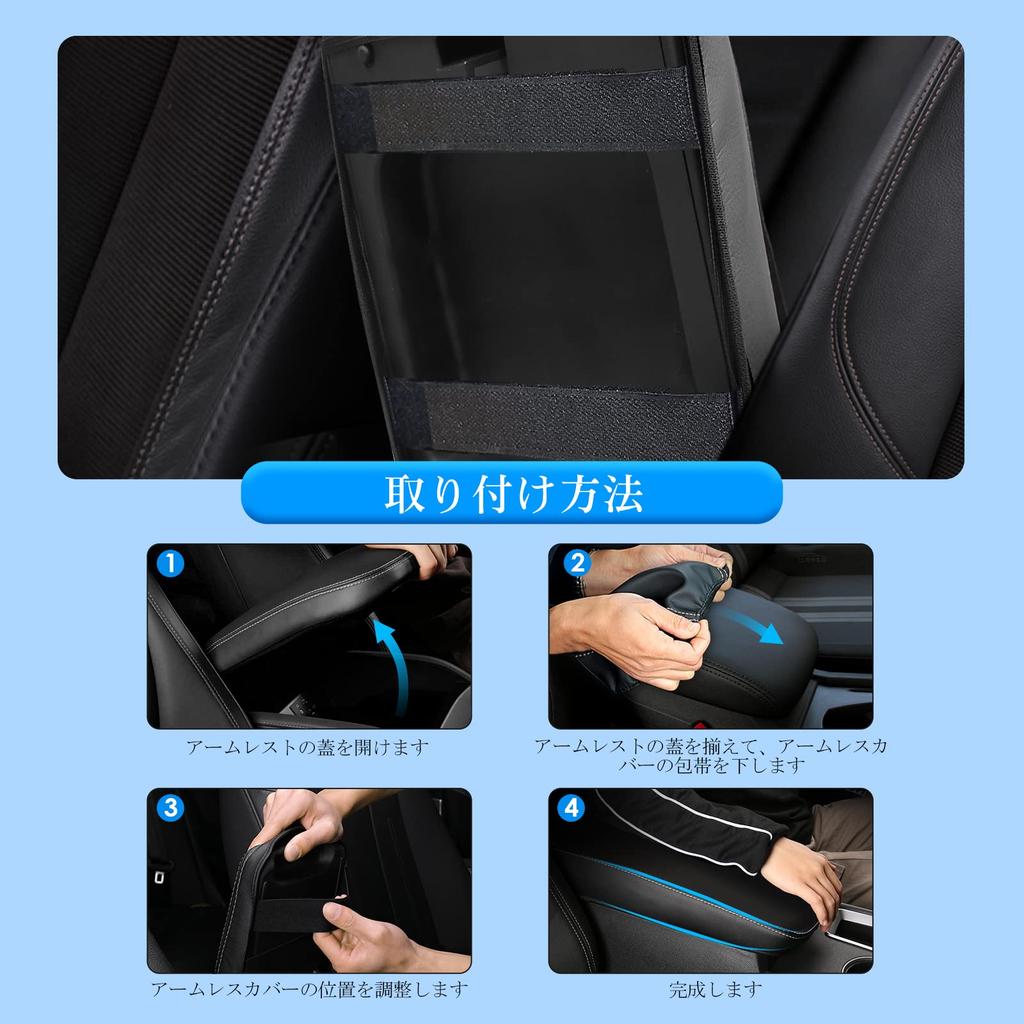 取り付け方法

1

アームレストの蓋を開けます

2

アームレストの蓋を揃えて、アームレスカバーの包帯を下します

3

アームレスカバーの位置を調整します

4

完成します