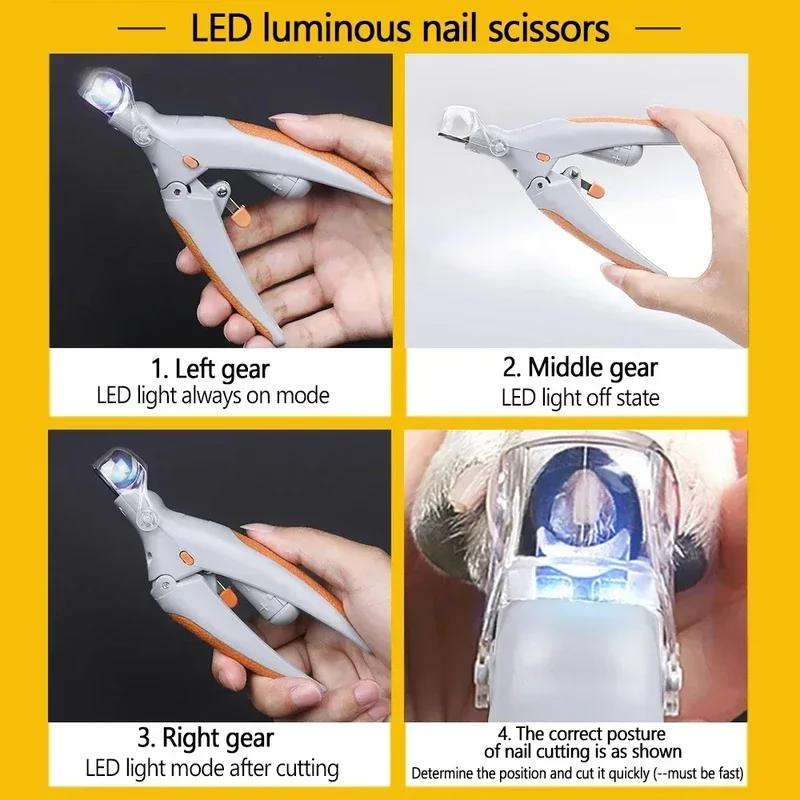 — LED luminous nail scissors —

1. Left gear
LED light always on mode

2. Middle gear
LED light off state

3. Right gear
LED light mode after cutting

4. The correct posture of nail cutting is as shown
Determine the position and cut it quickly (--must be fast)