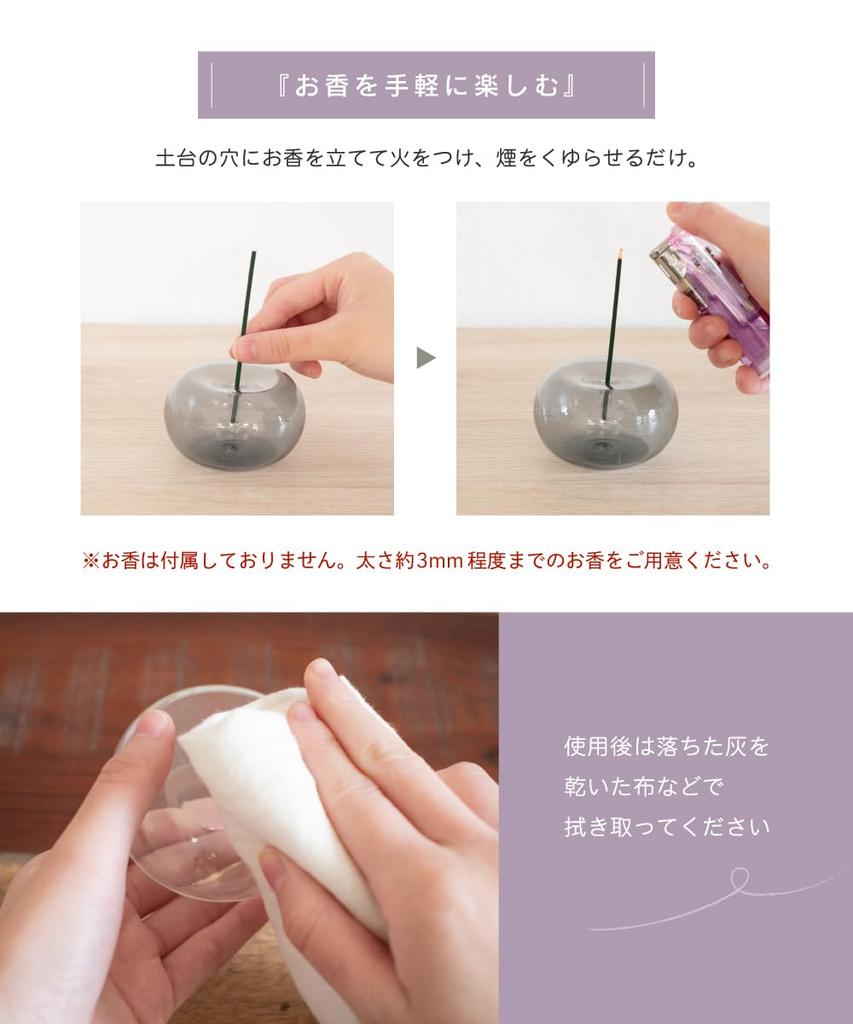 『お香を手軽に楽しむ』

土台の穴にお香を立てて火をつけ、煙をくゆらせるだけ。

※お香は付属しておりません。太さ約3mm程度までのお香をご用意ください。

使用後は落ちた灰を
乾いた布などで
拭き取ってください