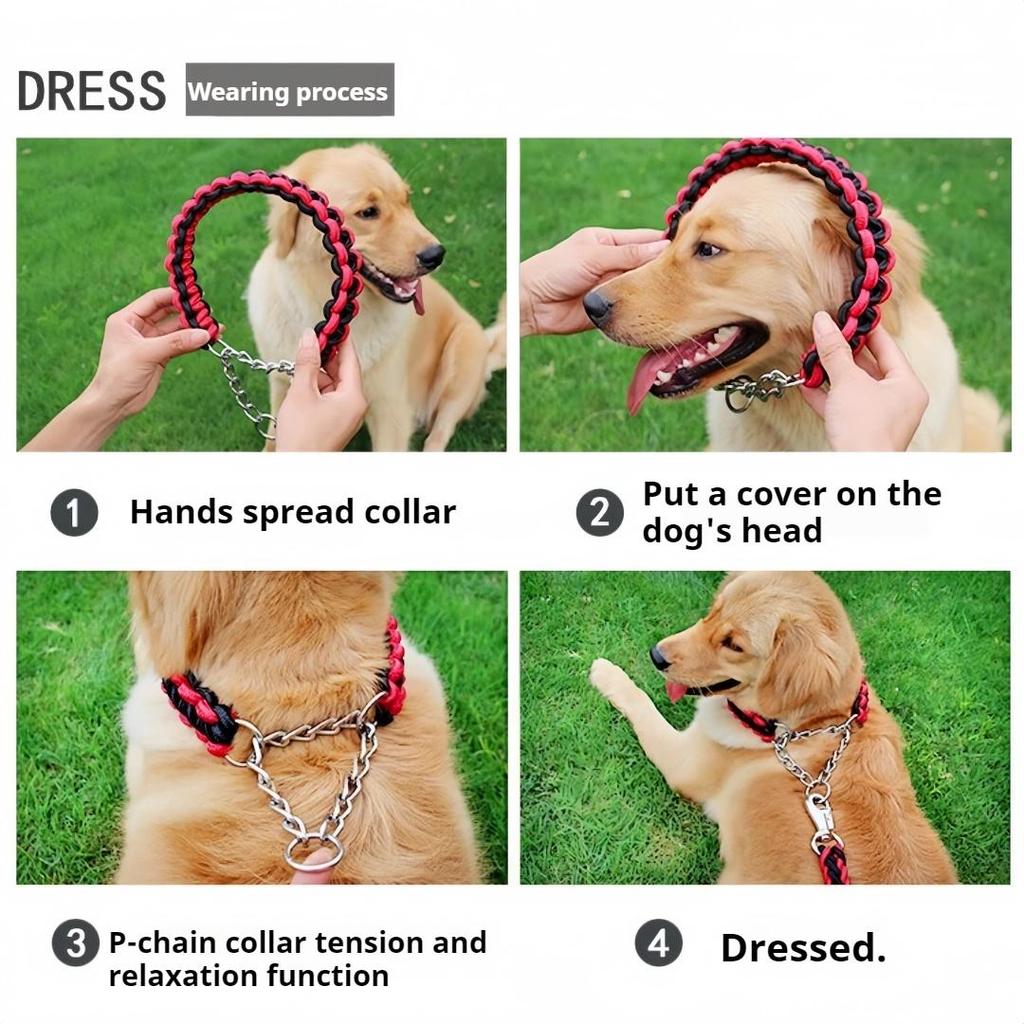 DRESS Wearing process

1 Hands spread collar

2 Put a cover on the dog's head

3 P-chain collar tension and relaxation function

4 Dressed.