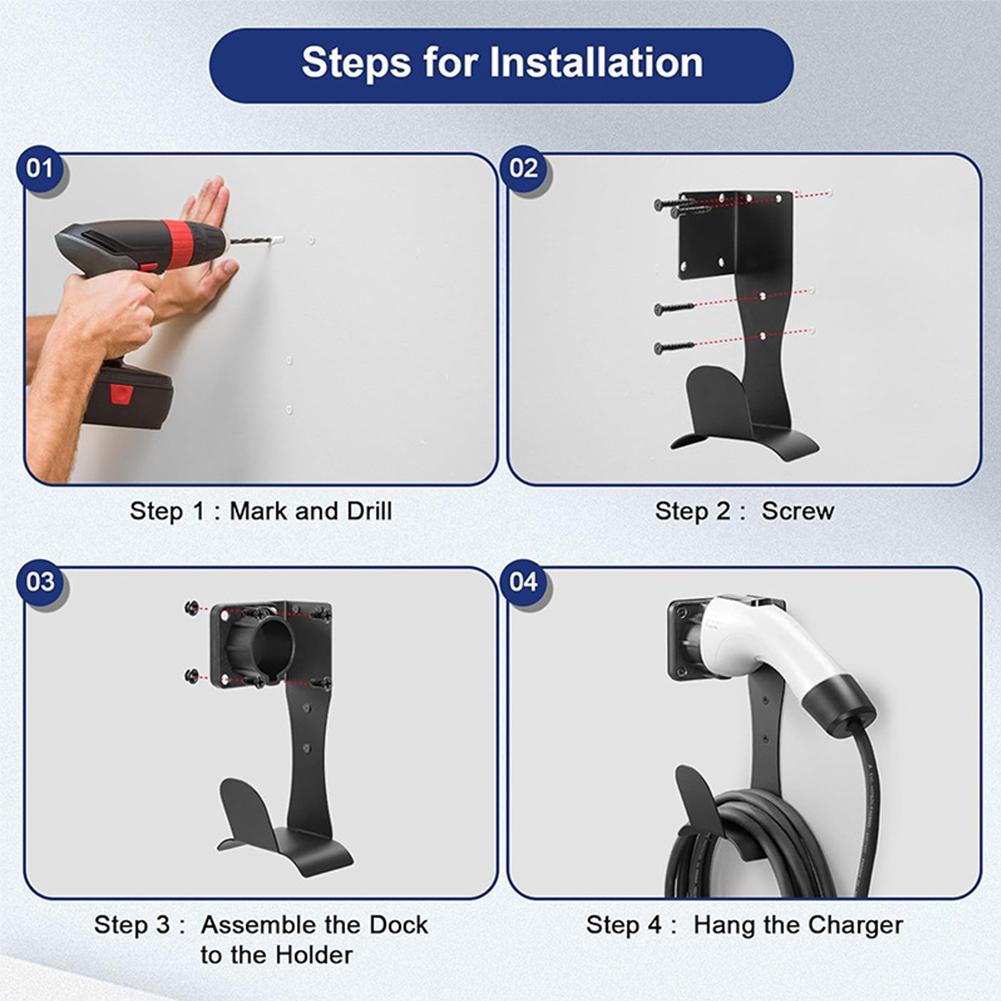 Steps for Installation

01

Step 1 : Mark and Drill

02

Step 2 : Screw

03

Step 3 : Assemble the Dock to the Holder

04

Step 4 : Hang the Charger