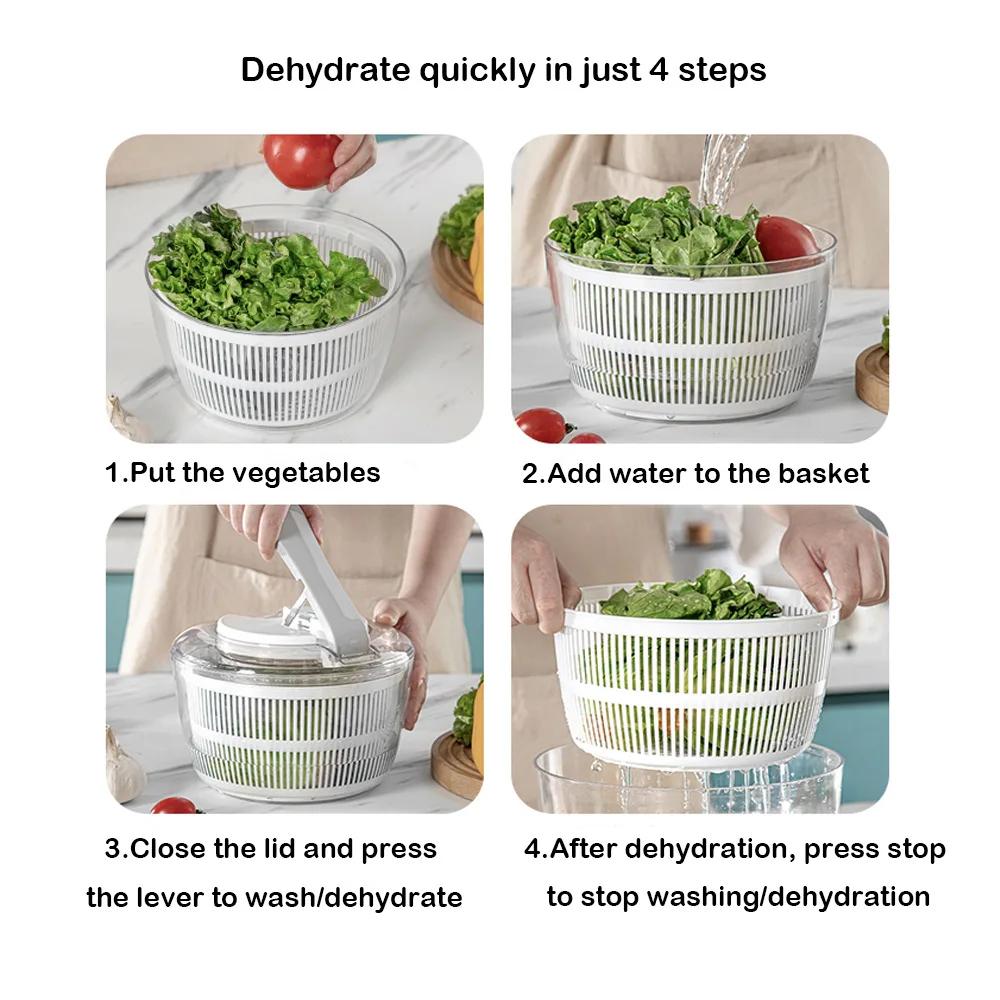 Dehydrate quickly in just 4 steps

1.Put the vegetables

2.Add water to the basket

3.Close the lid and press the lever to wash/dehydrate

4.After dehydration, press stop to stop washing/dehydration