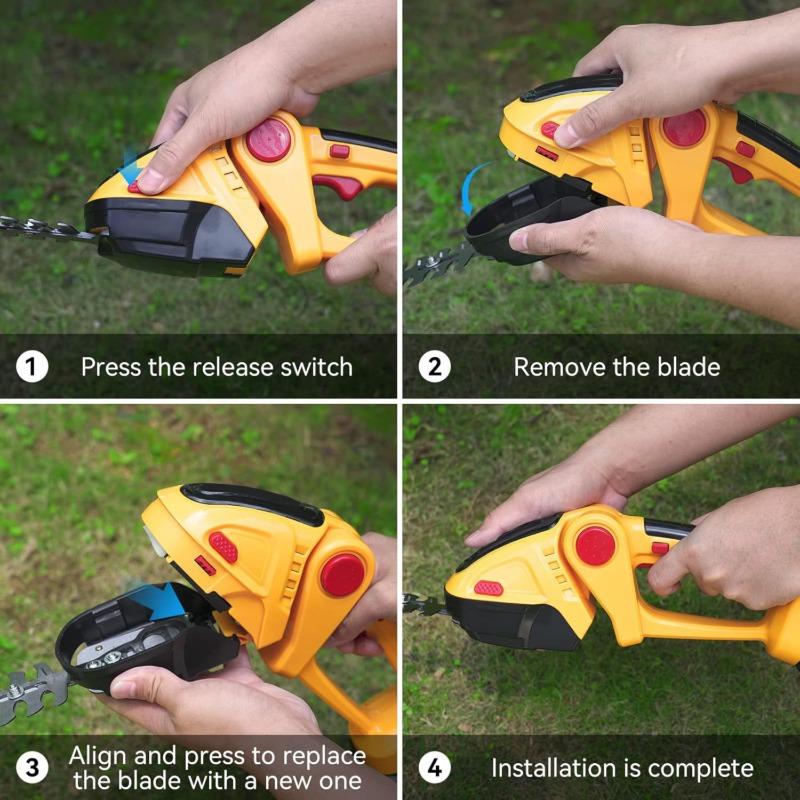 1 Press the release switch

2 Remove the blade

3 Align and press to replace the blade with a new one

4 Installation is complete