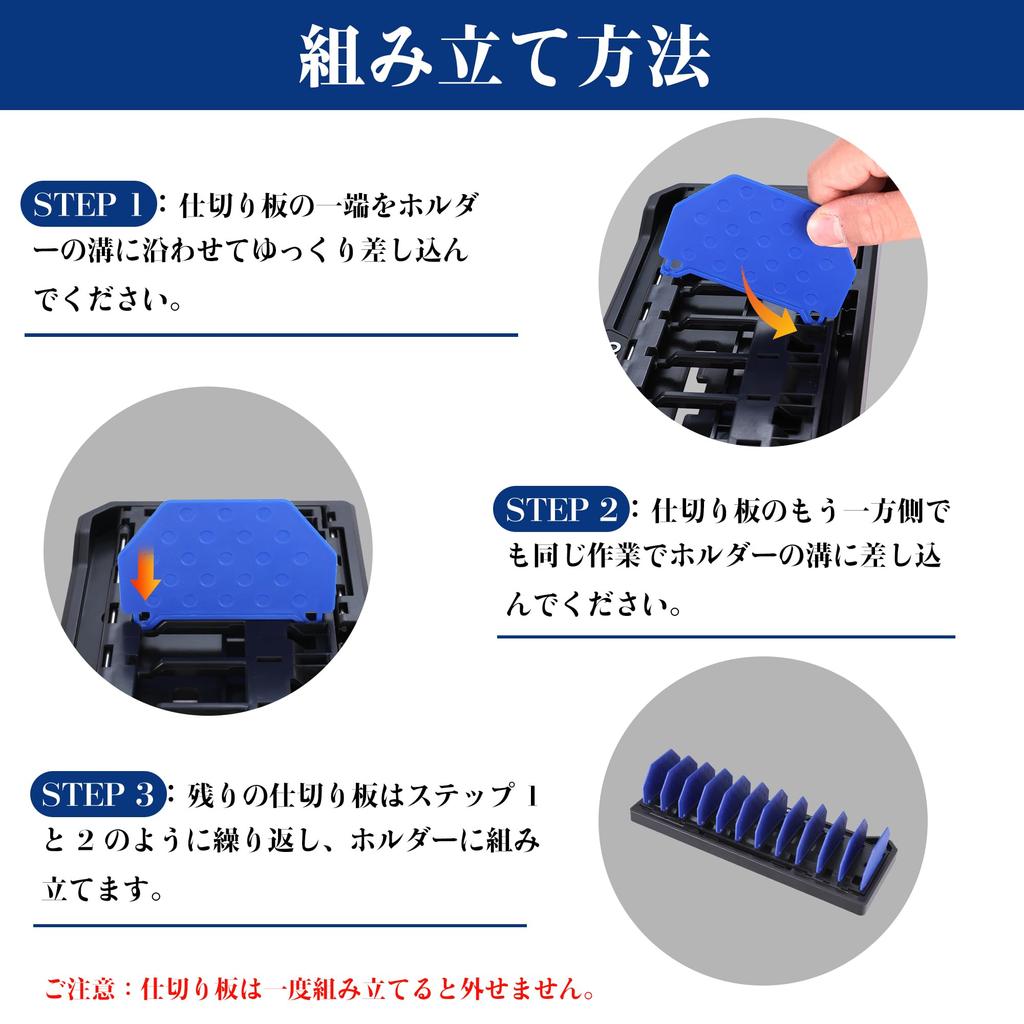 組み立て方法

STEP 1：仕切り板の一端をホルダーの溝に沿わせてゆっくり差し込んでください。

STEP 2：仕切り板のもう一方側でも同じ作業でホルダーの溝に差し込んでください。

STEP 3：残りの仕切り板はステップ 1 と 2 のように繰り返し、ホルダーに組み立てます。

ご注意：仕切り板は一度組み立てると外せません。