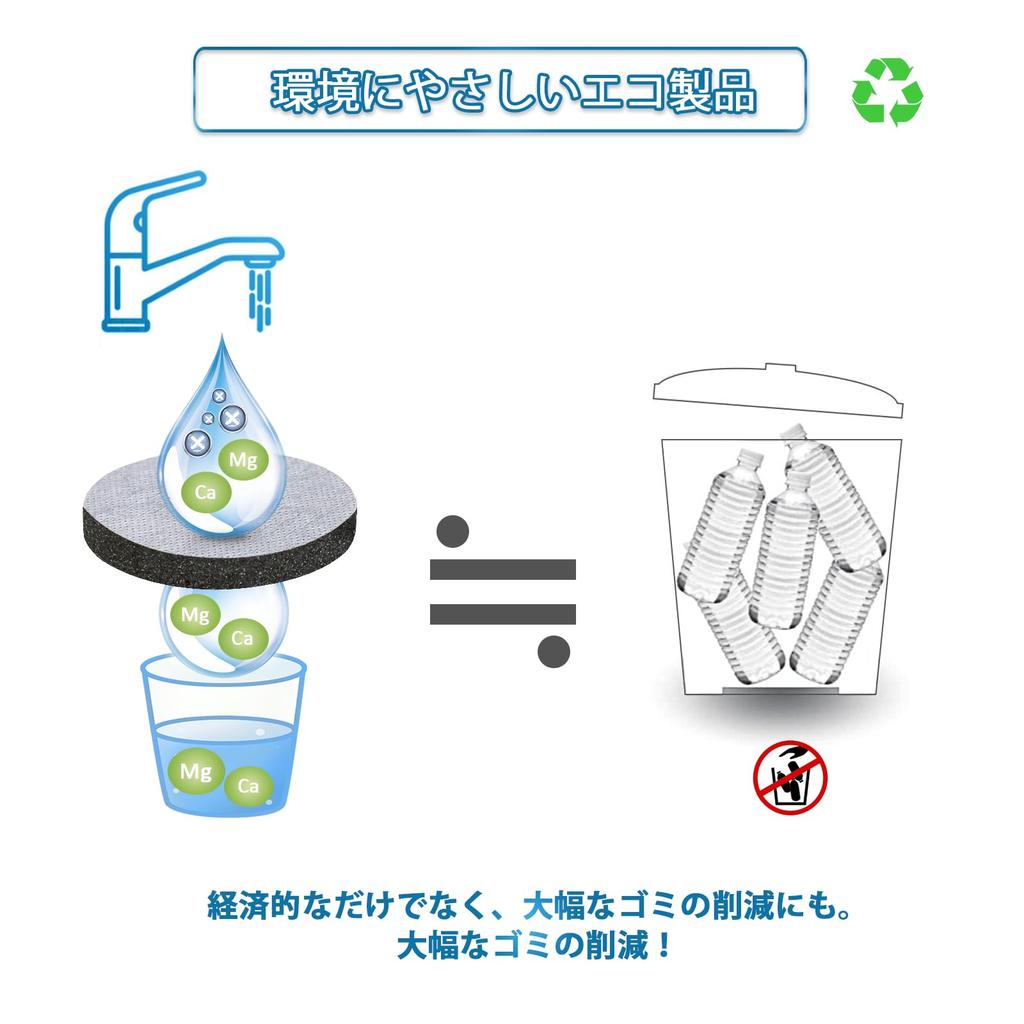 環境にやさしいエコ製品

Mg
Ca

Mg
Ca

Mg
Ca

≒

経済的なだけでなく、大幅なゴミの削減にも。
大幅なゴミの削減！