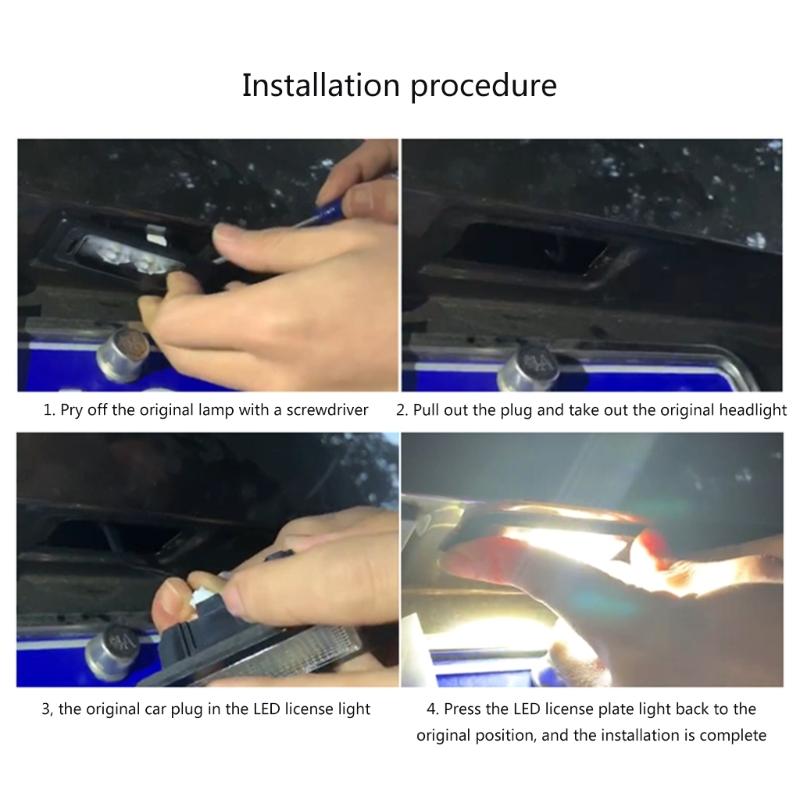 Installation procedure

1. Pry off the original lamp with a screwdriver

2. Pull out the plug and take out the original headlight

3, the original car plug in the LED license light

4. Press the LED license plate light back to the original position, and the installation is complete