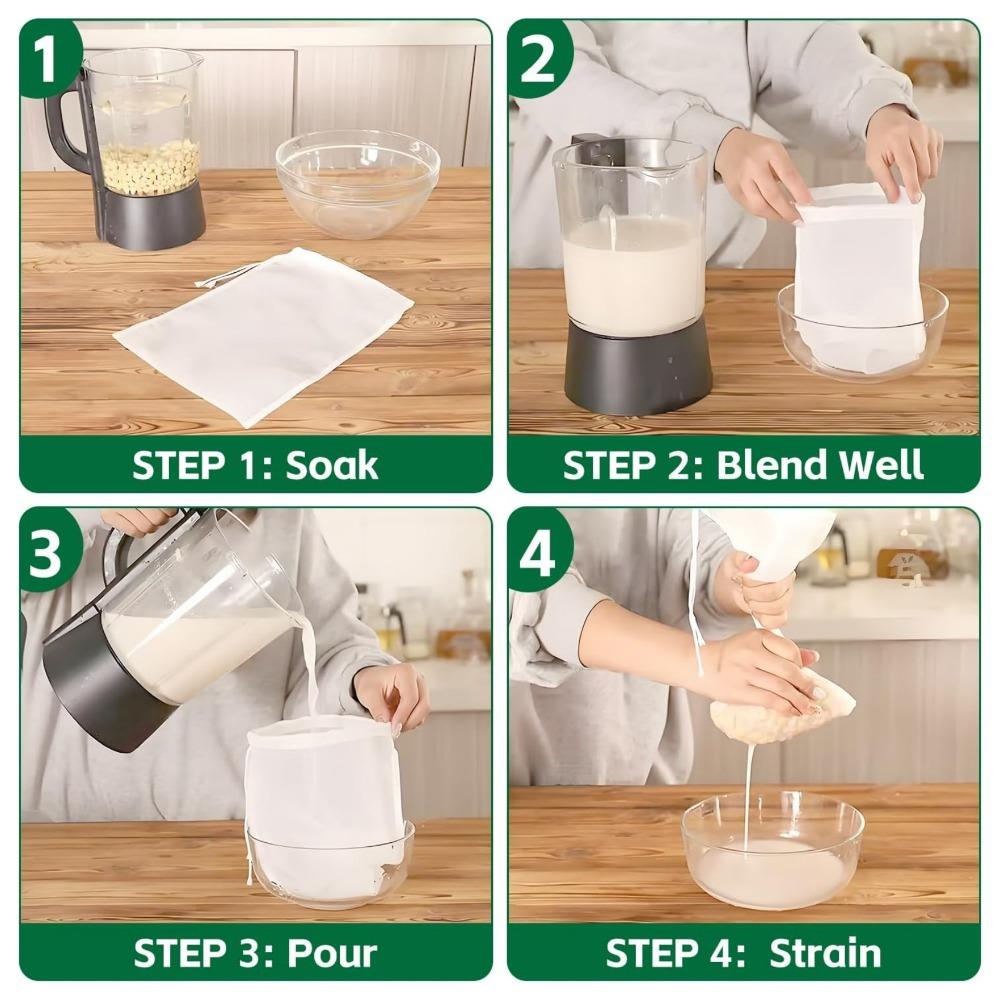 1

STEP 1: Soak

2

STEP 2: Blend Well

3

STEP 3: Pour

4

STEP 4: Strain