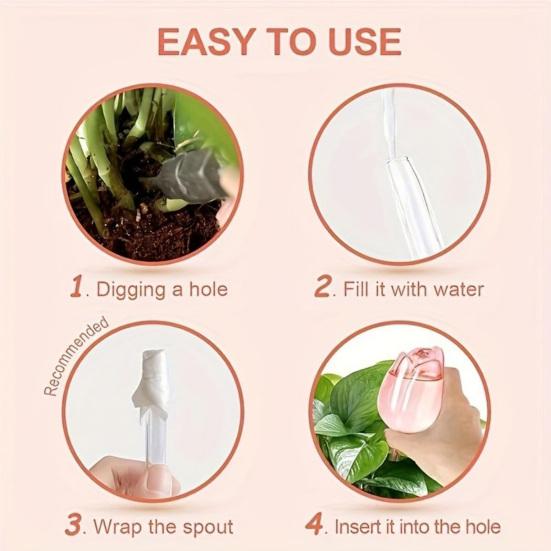 EASY TO USE

1. Digging a hole

2. Fill it with water

Recommended

3. Wrap the spout

4. Insert it into the hole