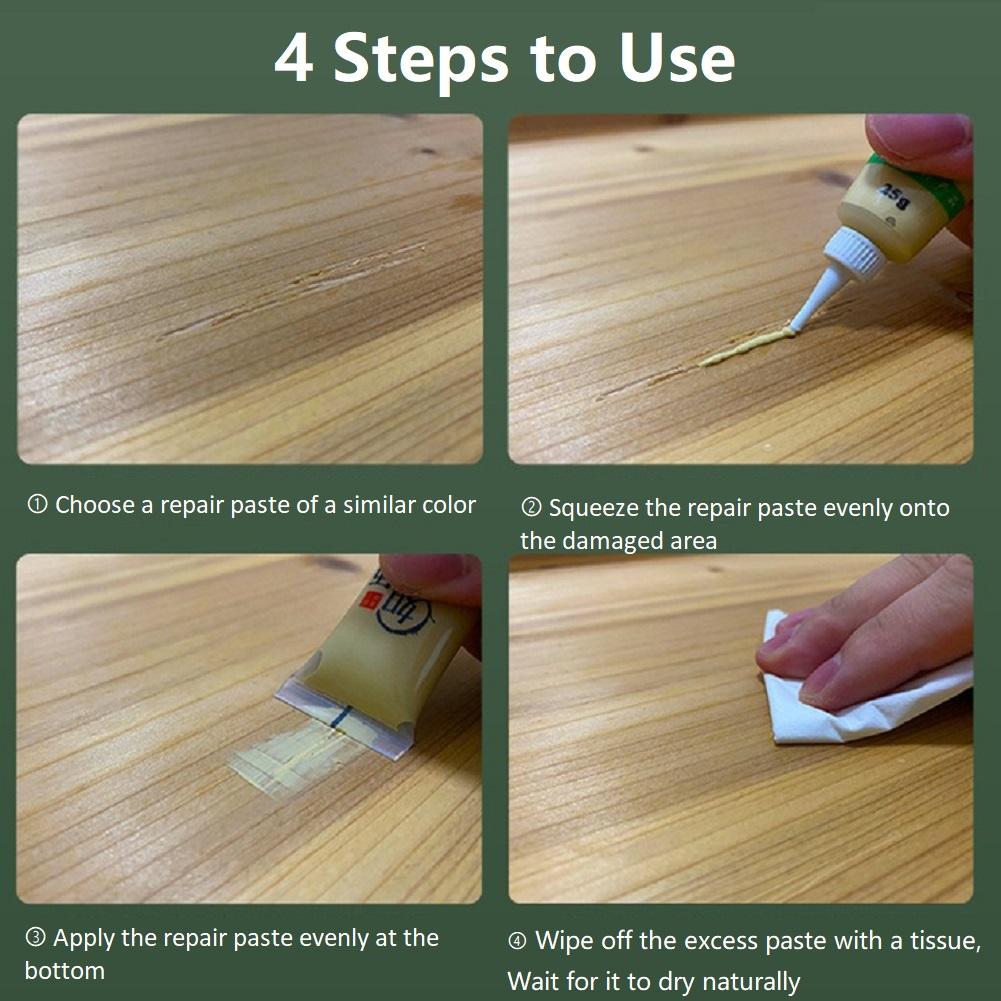 4 Steps to Use

25g

① Choose a repair paste of a similar color

② Squeeze the repair paste evenly onto the damaged area

③ Apply the repair paste evenly at the bottom

④ Wipe off the excess paste with a tissue, Wait for it to dry naturally