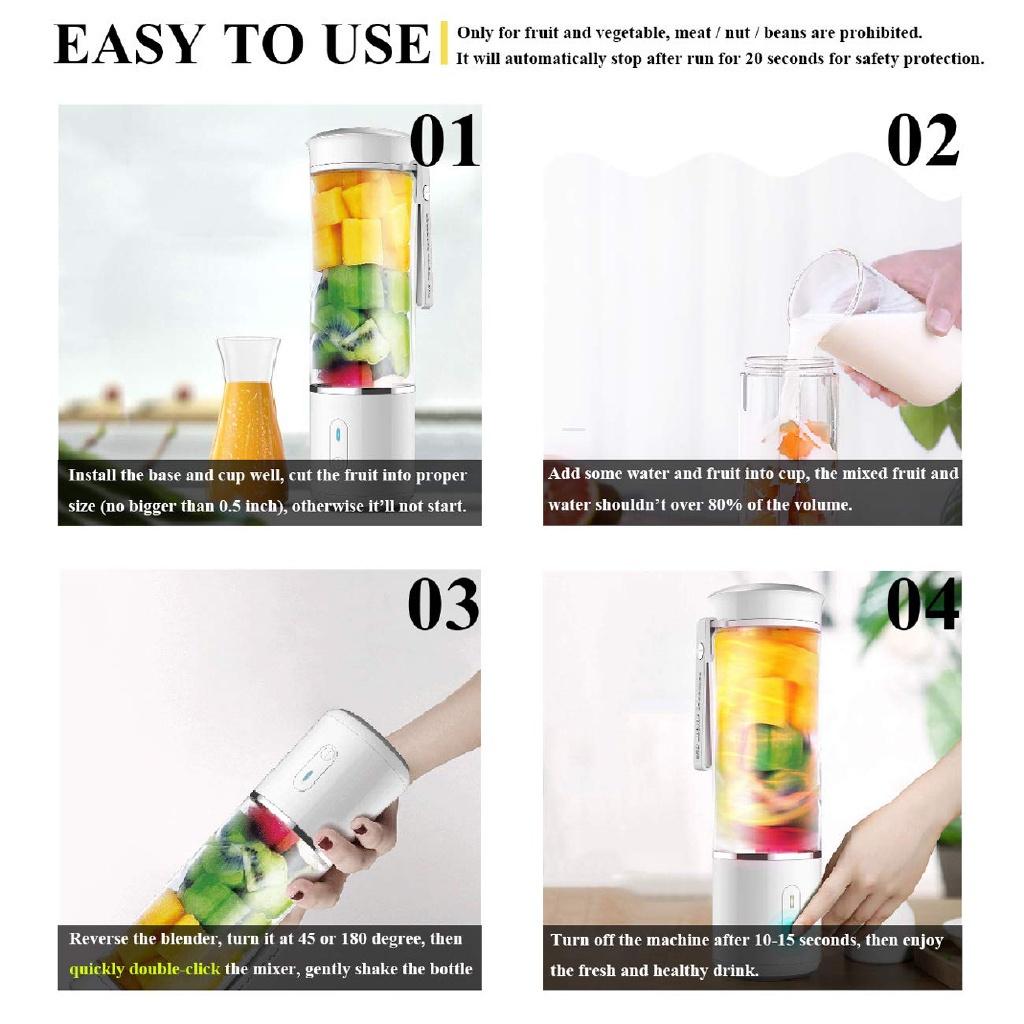 EASY TO USE

Only for fruit and vegetable, meat / nut / beans are prohibited.
It will automatically stop after run for 20 seconds for safety protection.

01

Install the base and cup well, cut the fruit into proper size (no bigger than 0.5 inch), otherwise it'll not start.

02

Add some water and fruit into cup, the mixed fruit and water shouldn't over 80% of the volume.

03

Reverse the blender, turn it at 45 or 180 degree, then quickly double-click the mixer, gently shake the bottle

04

Turn off the machine after 10-15 seconds, then enjoy the fresh and healthy drink.