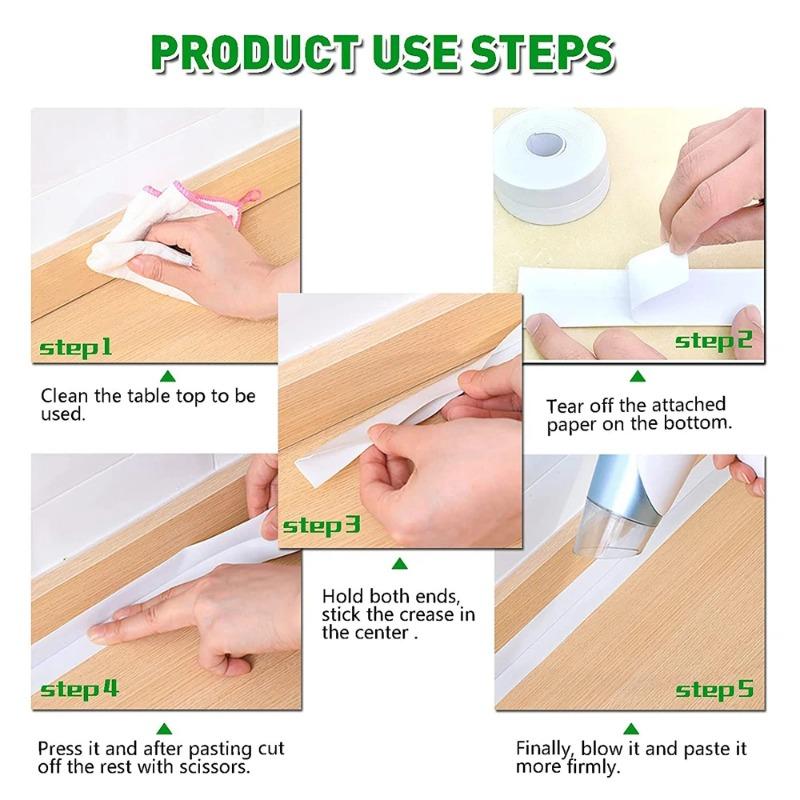 PRODUCT USE STEPS

step1

Clean the table top to be used.

step2

Tear off the attached paper on the bottom.

step3

Hold both ends, stick the crease in the center .

step4

Press it and after pasting cut off the rest with scissors.

step5

Finally, blow it and paste it more firmly.