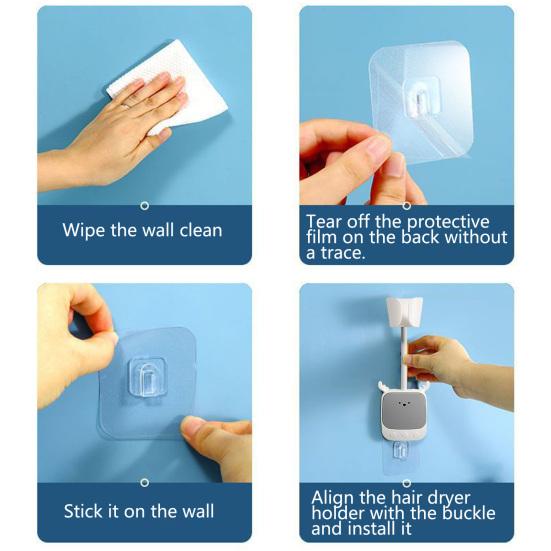 Wipe the wall clean

Tear off the protective film on the back without a trace.

Stick it on the wall

Align the hair dryer holder with the buckle and install it