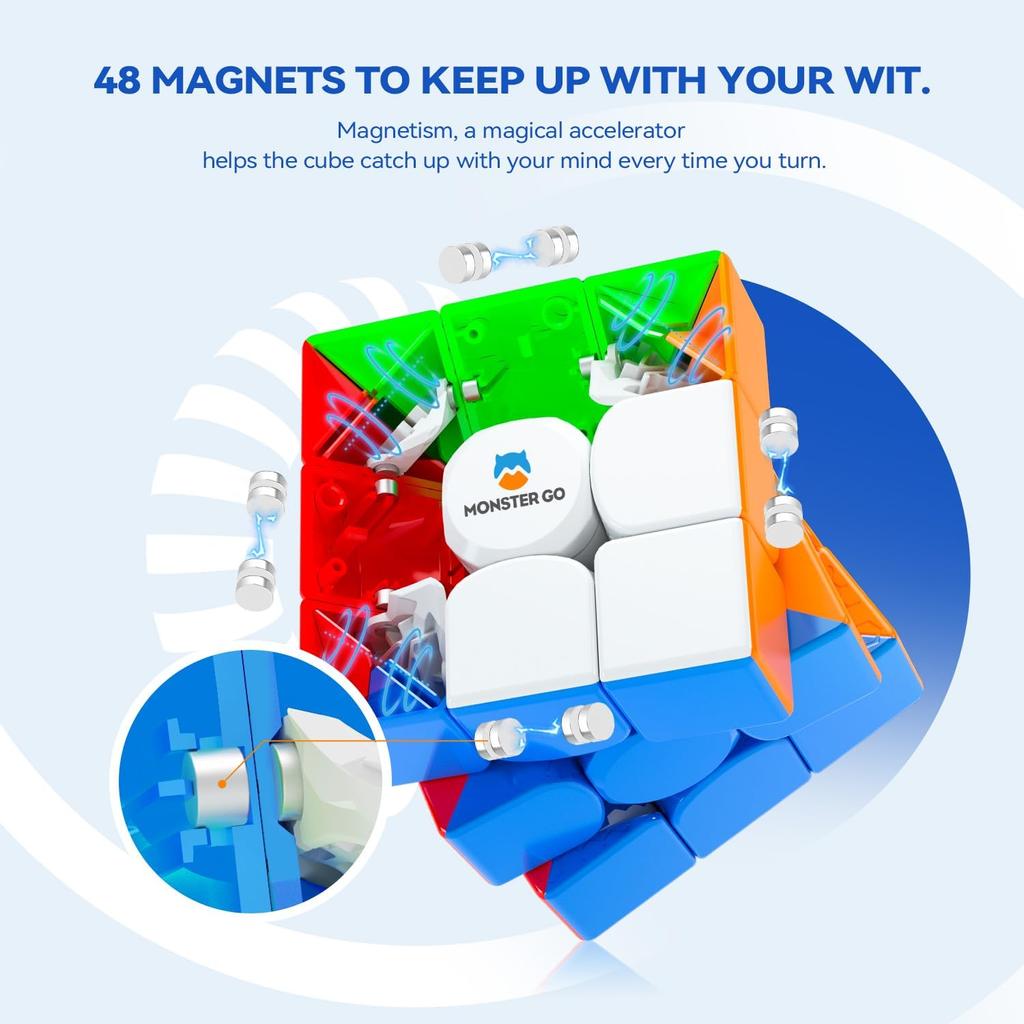 48 MAGNETS TO KEEP UP WITH YOUR WIT.

Magnetism, a magical accelerator
helps the cube catch up with your mind every time you turn.

MONSTER GO