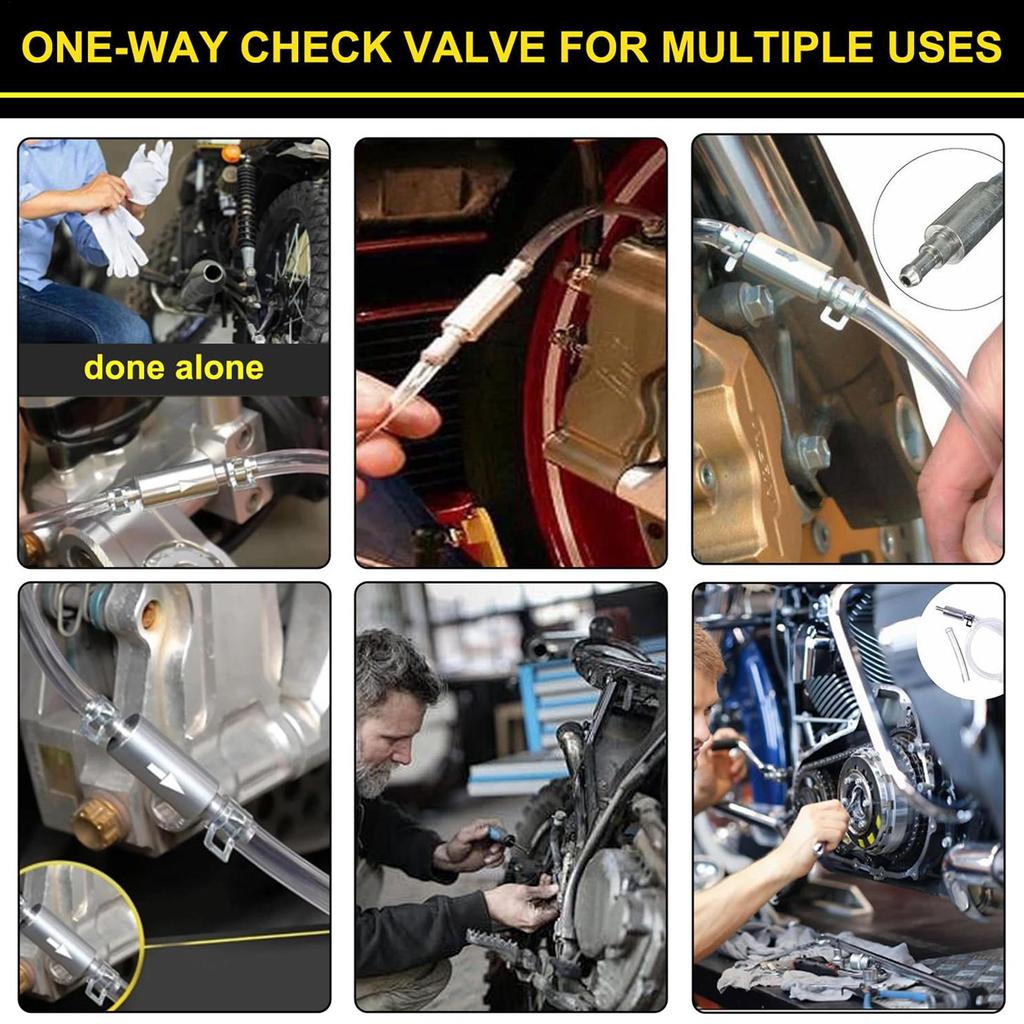 ONE-WAY CHECK VALVE FOR MULTIPLE USES

done alone