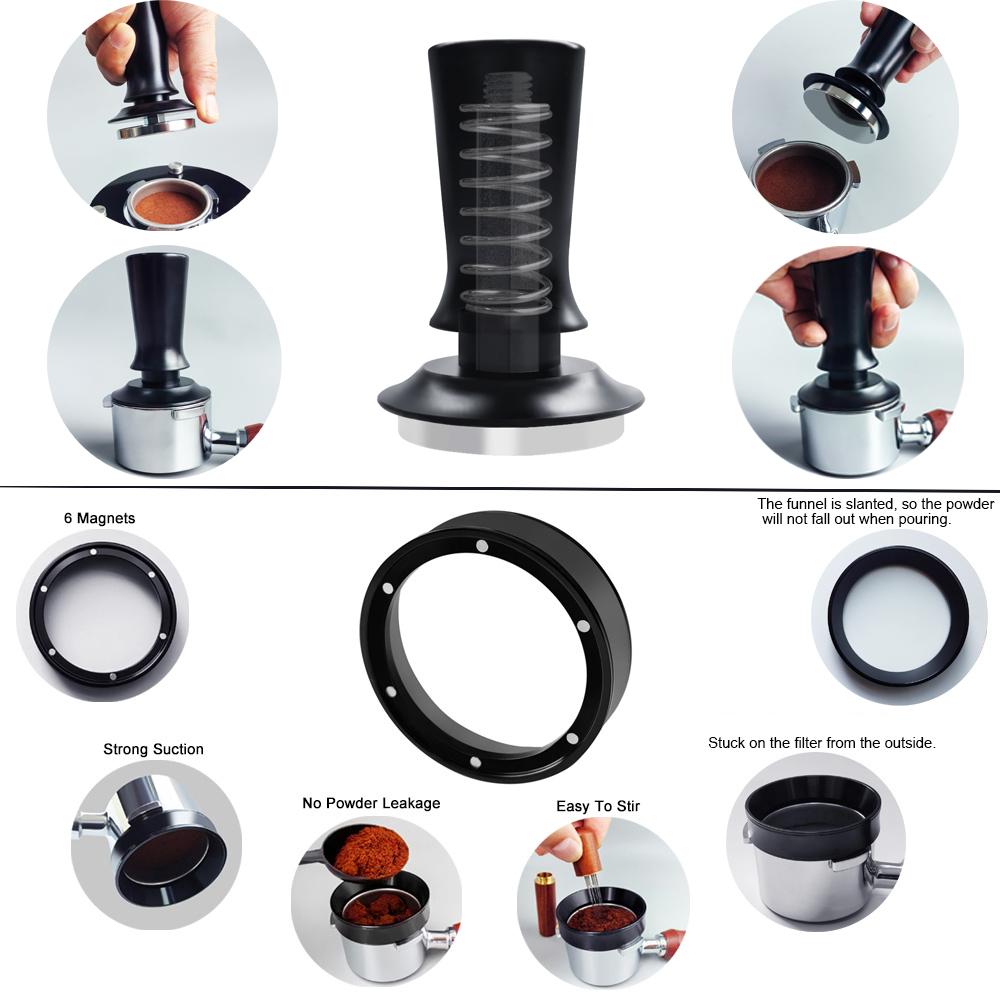 6 Magnets

The funnel is slanted, so the powder will not fall out when pouring.

Strong Suction

Stuck on the filter from the outside.

No Powder Leakage

Easy To Stir