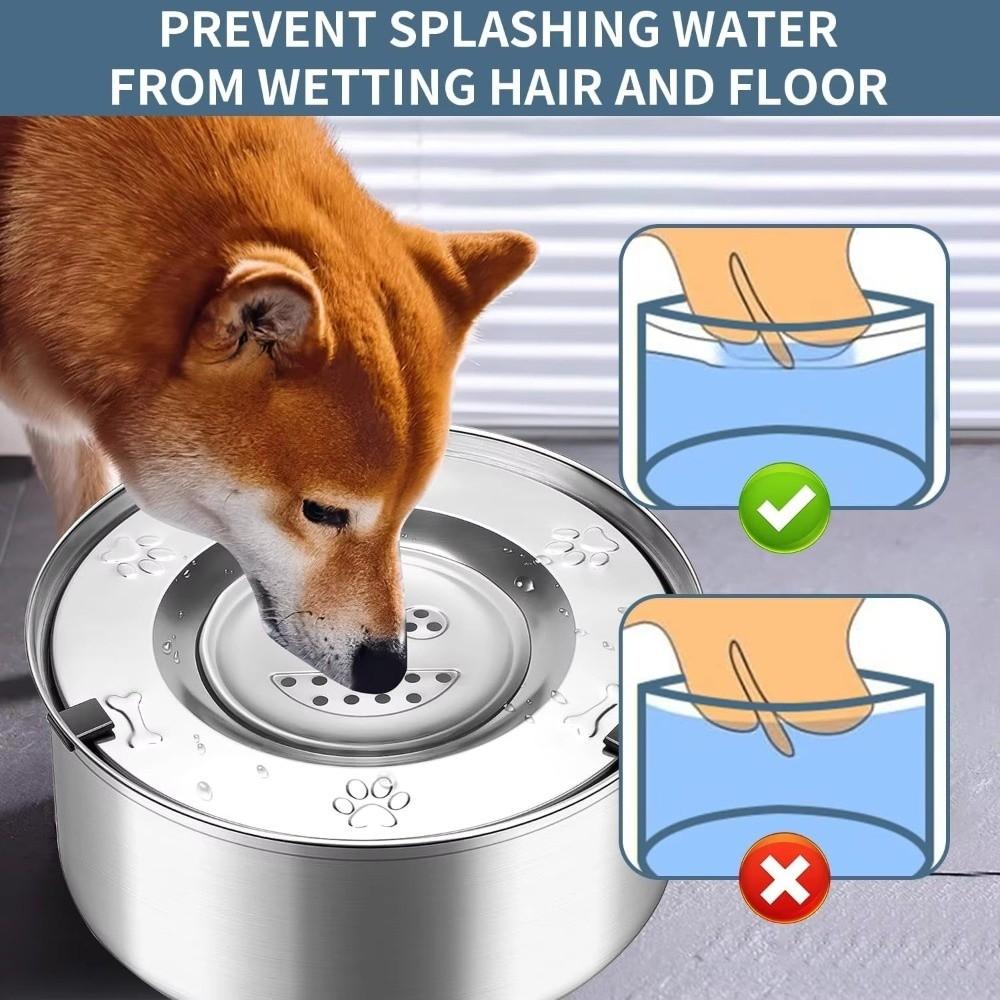 PREVENT SPLASHING WATER FROM WETTING HAIR AND FLOOR