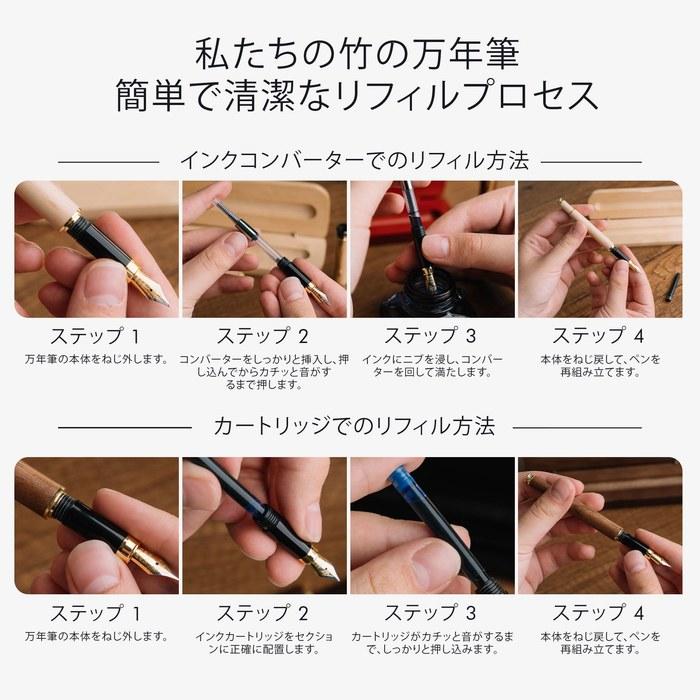 私たちの竹の万年筆
簡単で清潔なリフィルプロセス

インクコンバーターでのリフィル方法

ステップ 1
万年筆の本体をねじ外します。

ステップ 2
コンバーターをしっかりと挿入し、押し込んでからカチッと音がするまで押します。

ステップ 3
インクにニブを浸し、コンバーターを回して満たします。

ステップ 4
本体をねじ戻して、ペンを再組み立てます。

カートリッジでのリフィル方法

ステップ 1
万年筆の本体をねじ外します。

ステップ 2
インクカートリッジをセクションに正確に配置します。

ステップ 3
カートリッジがカチッと音がするまで、しっかりと押し込みます。

ステップ 4
本体をねじ戻して、ペンを再組み立てます。