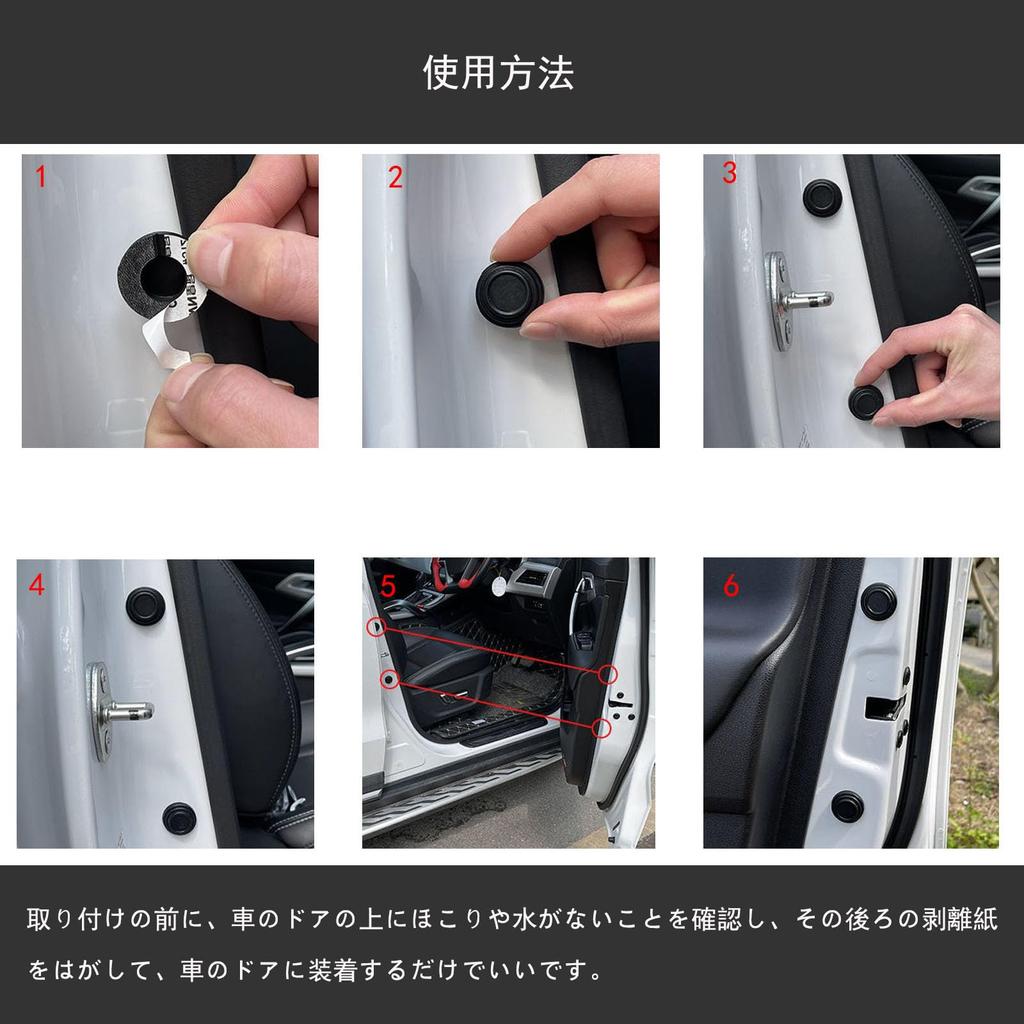 使用方法

1

2

3

4

5

6

取り付けの前に、車のドアの上にほこりや水がないことを確認し、その後ろの剥離紙をはがして、車のドアに装着するだけでいいです。