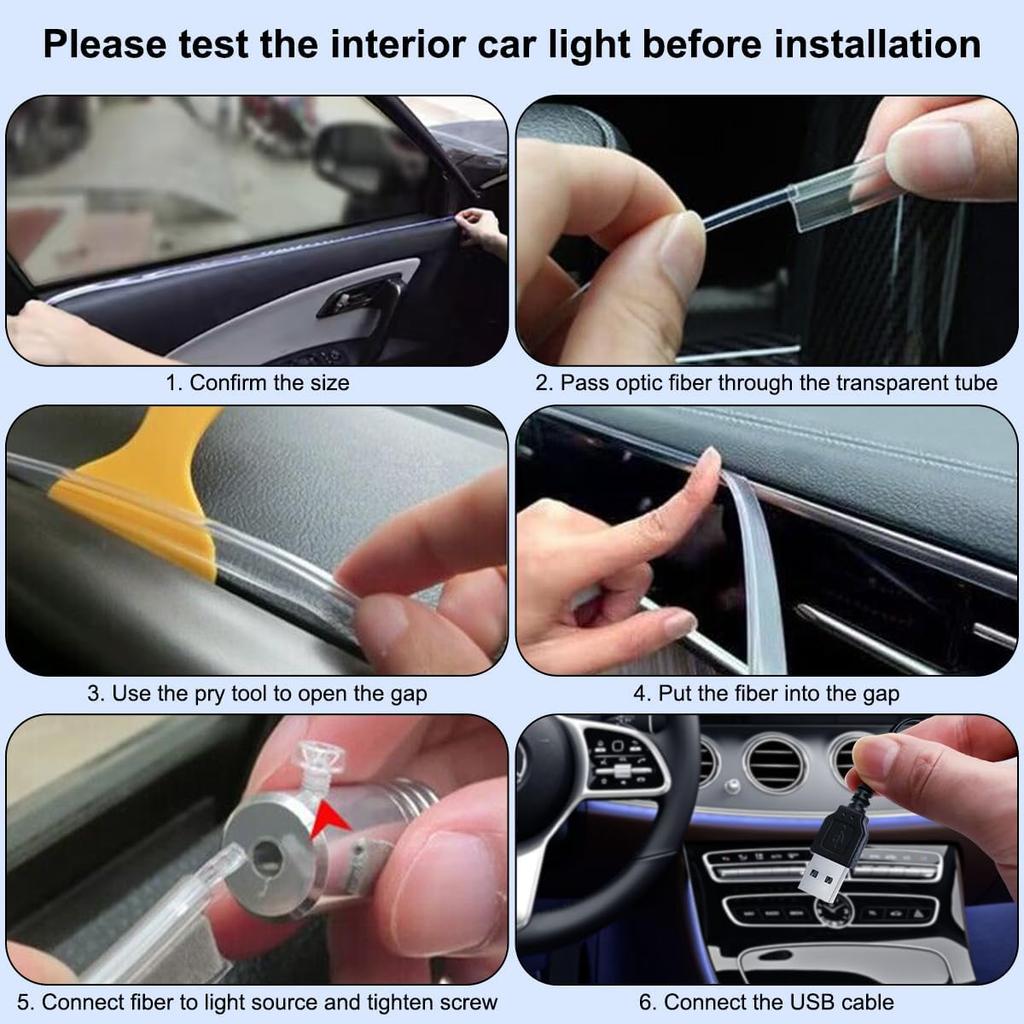 Please test the interior car light before installation

1. Confirm the size

2. Pass optic fiber through the transparent tube

3. Use the pry tool to open the gap

4. Put the fiber into the gap

5. Connect fiber to light source and tighten screw

6. Connect the USB cable