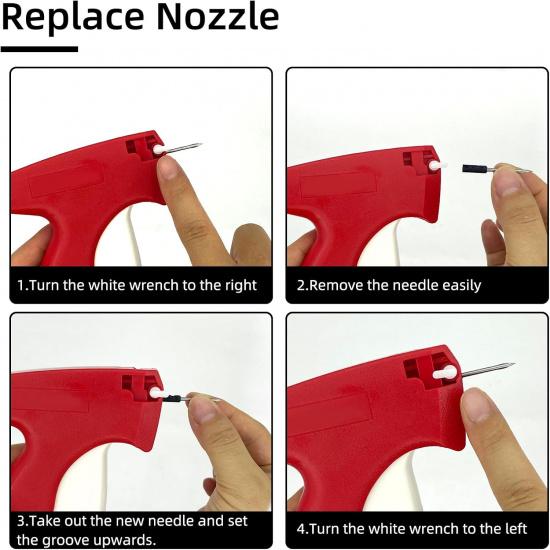 Replace Nozzle

1.Turn the white wrench to the right

2.Remove the needle easily

3.Take out the new needle and set the groove upwards.

4.Turn the white wrench to the left