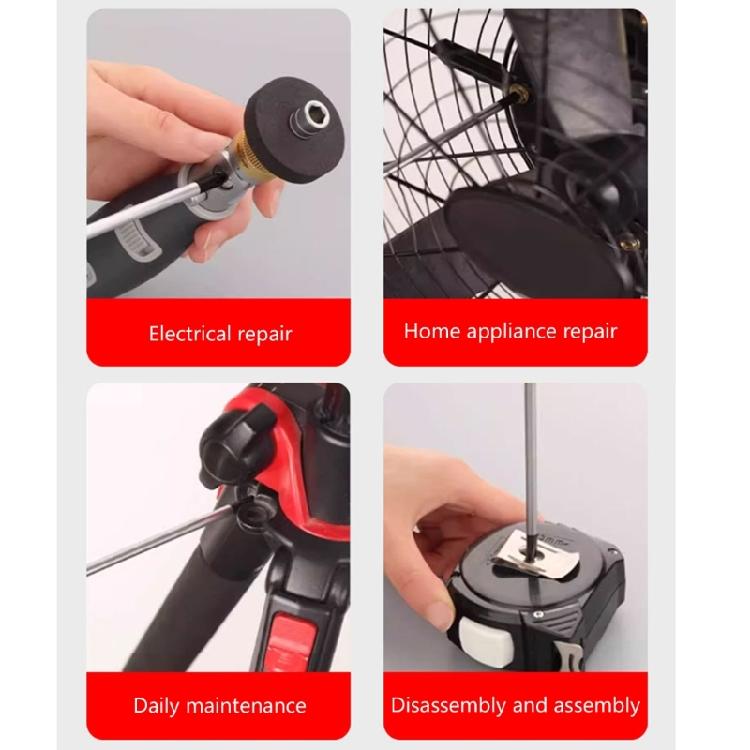 Electrical repair

Home appliance repair

Daily maintenance

Disassembly and assembly