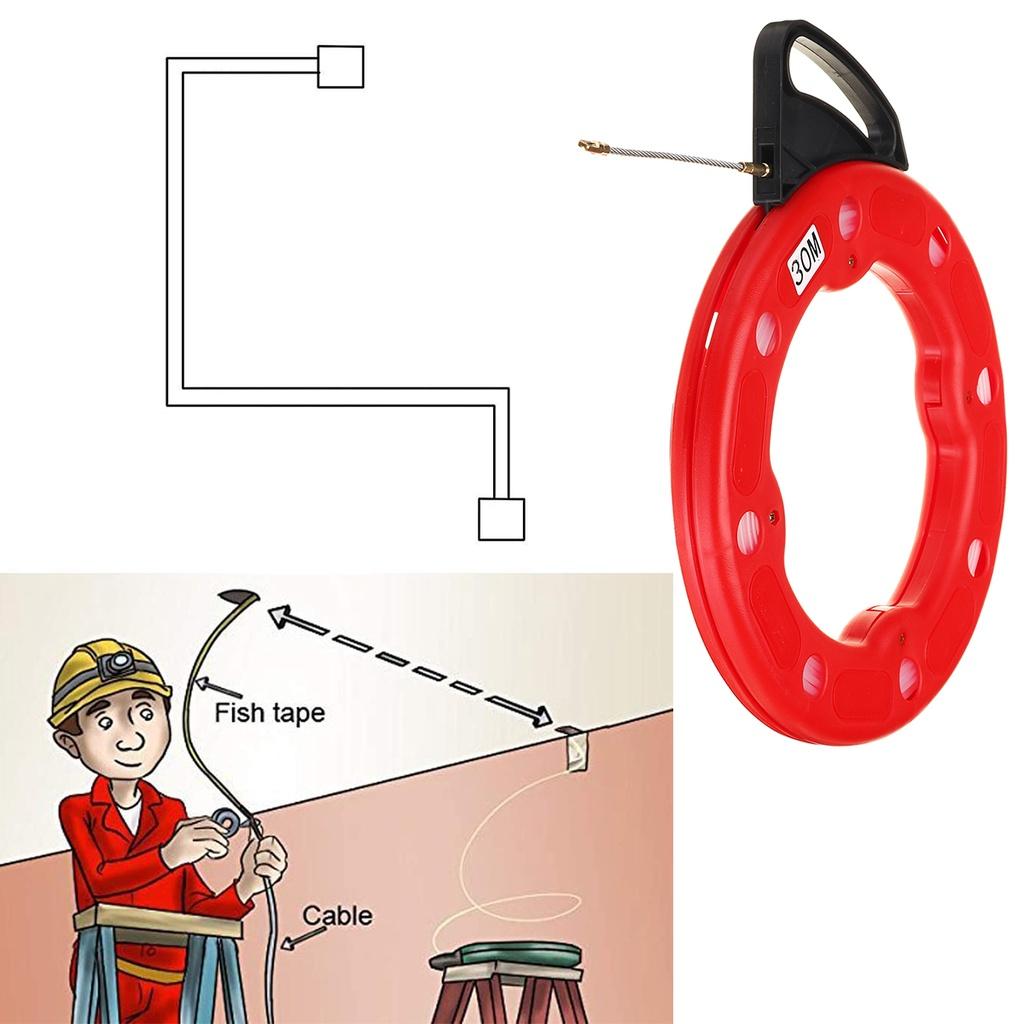 30M

Fish tape

Cable