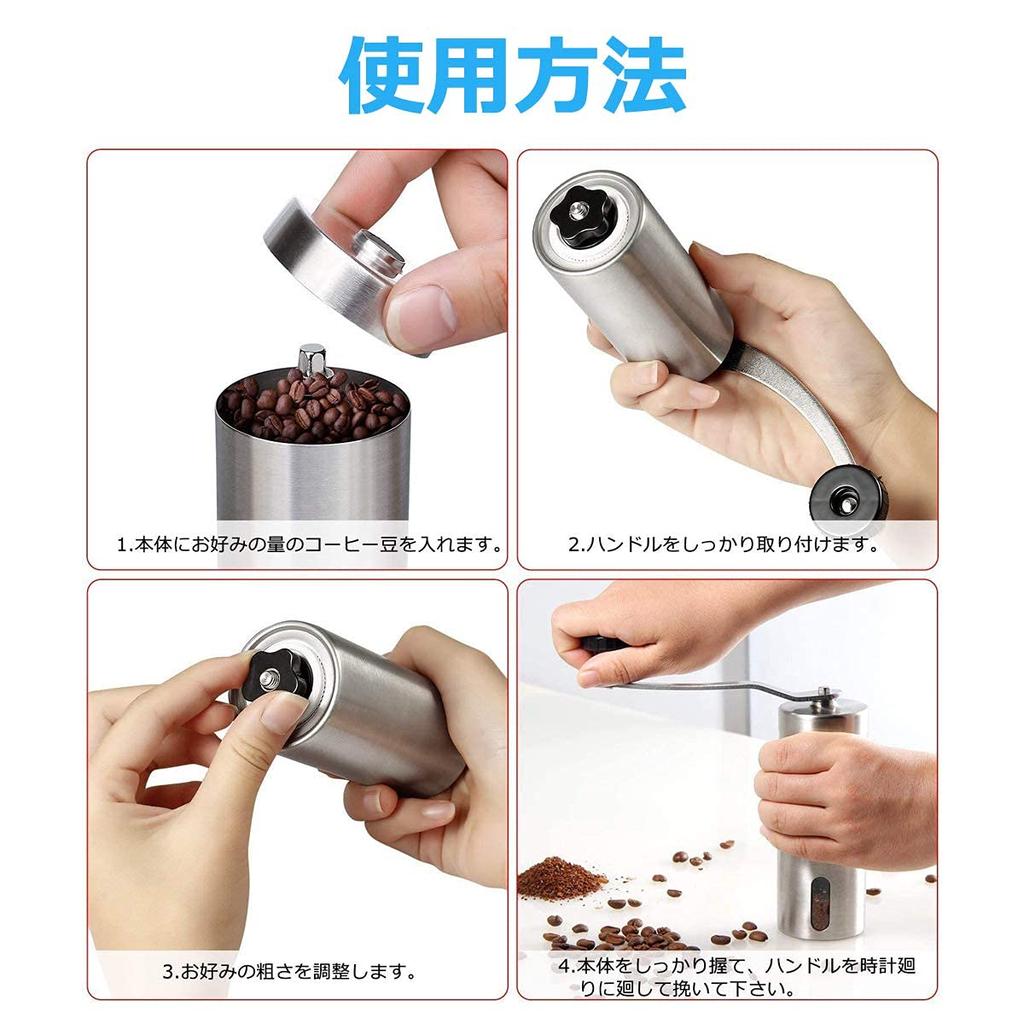 使用方法

1.本体にお好みの量のコーヒー豆を入れます。

2.ハンドルをしっかり取り付けます。

3.お好みの粗さを調整します。

4.本体をしっかり握て、ハンドルを時計廻りに廻して挽いて下さい。