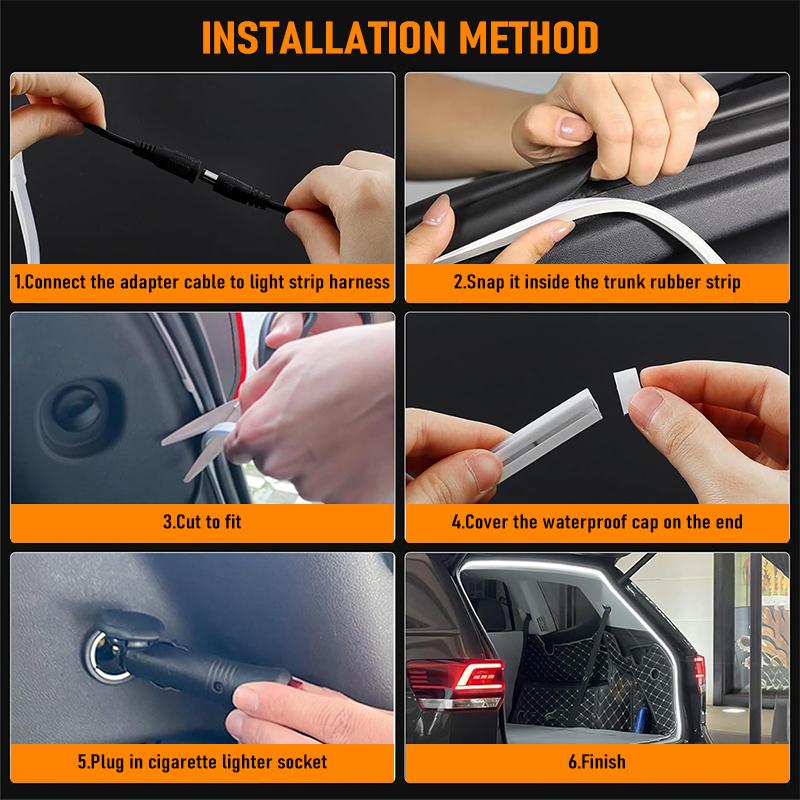 INSTALLATION METHOD

1.Connect the adapter cable to light strip harness

2.Snap it inside the trunk rubber strip

3.Cut to fit

4.Cover the waterproof cap on the end

5.Plug in cigarette lighter socket

6.Finish