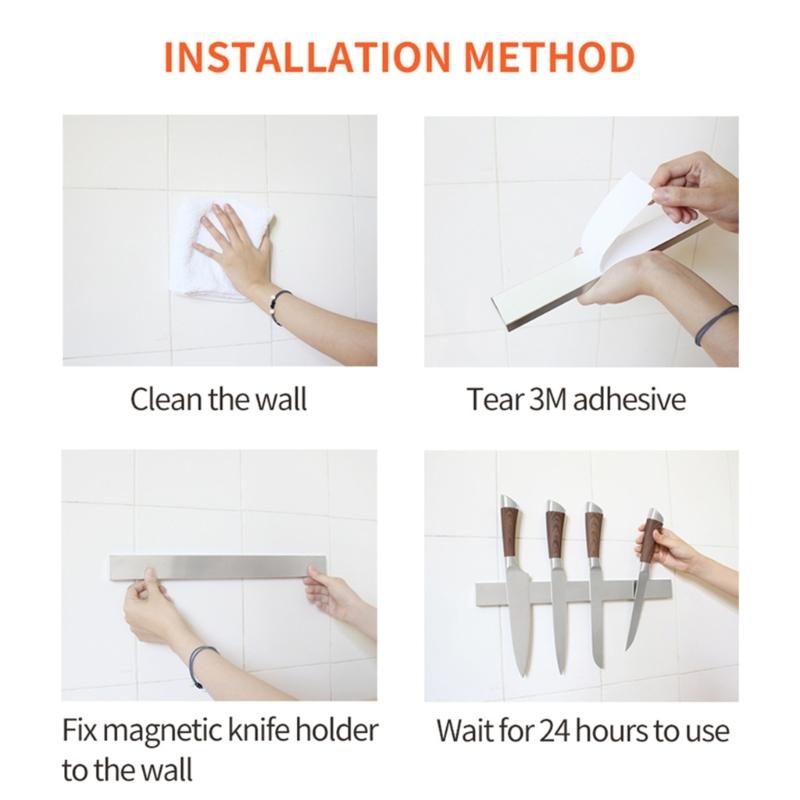 INSTALLATION METHOD

Clean the wall

Tear 3M adhesive

Fix magnetic knife holder to the wall

Wait for 24 hours to use