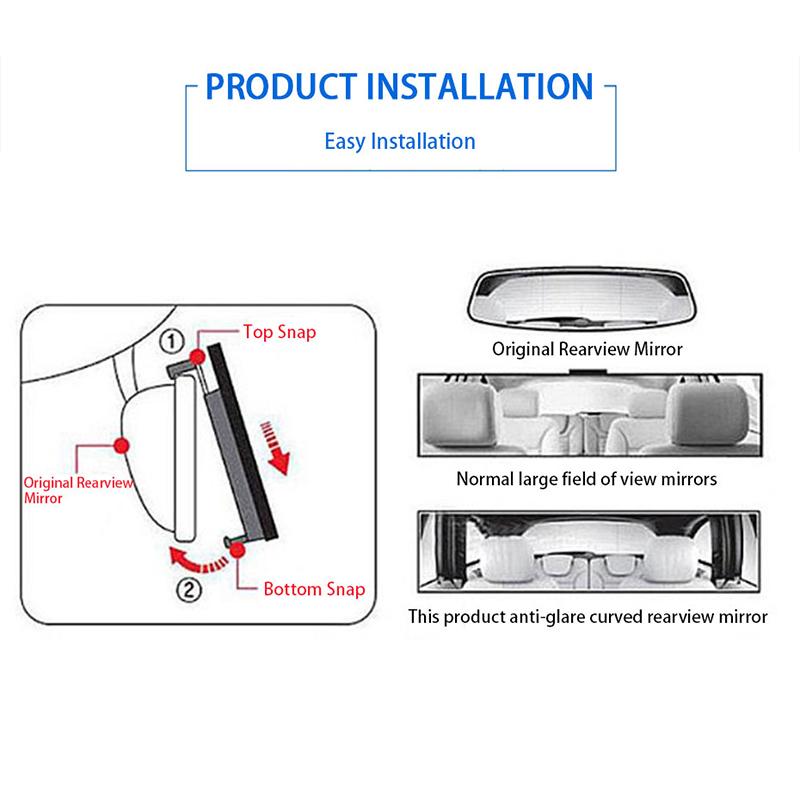 PRODUCT INSTALLATION

Easy Installation

① Top Snap

Original Rearview Mirror

② Bottom Snap

Original Rearview Mirror

Normal large field of view mirrors

This product anti-glare curved rearview mirror