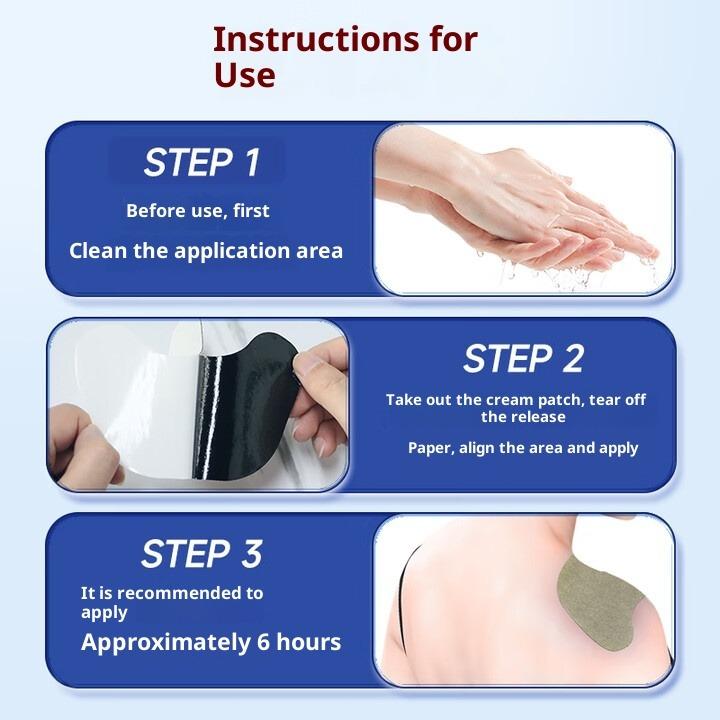 Instructions for Use

STEP 1

Before use, first

Clean the application area

STEP 2

Take out the cream patch, tear off the release

Paper, align the area and apply

STEP 3

It is recommended to apply

Approximately 6 hours