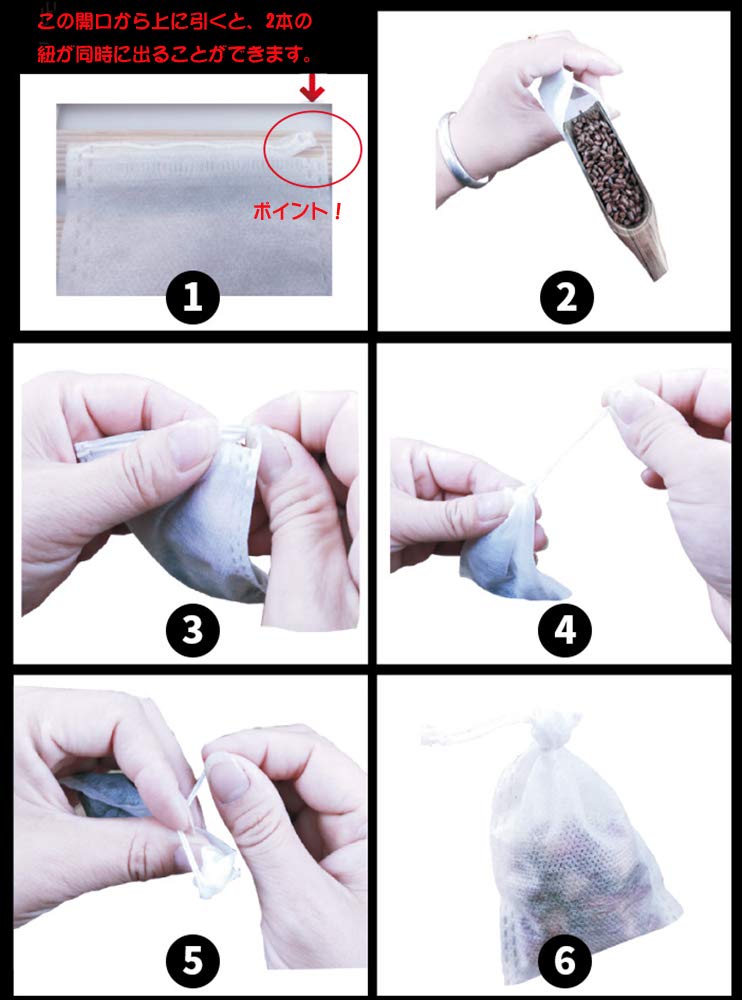 この開口から上に引くと、2本の紐が同時に出ることができます。

ポイント！

1

2

3

4

5

6