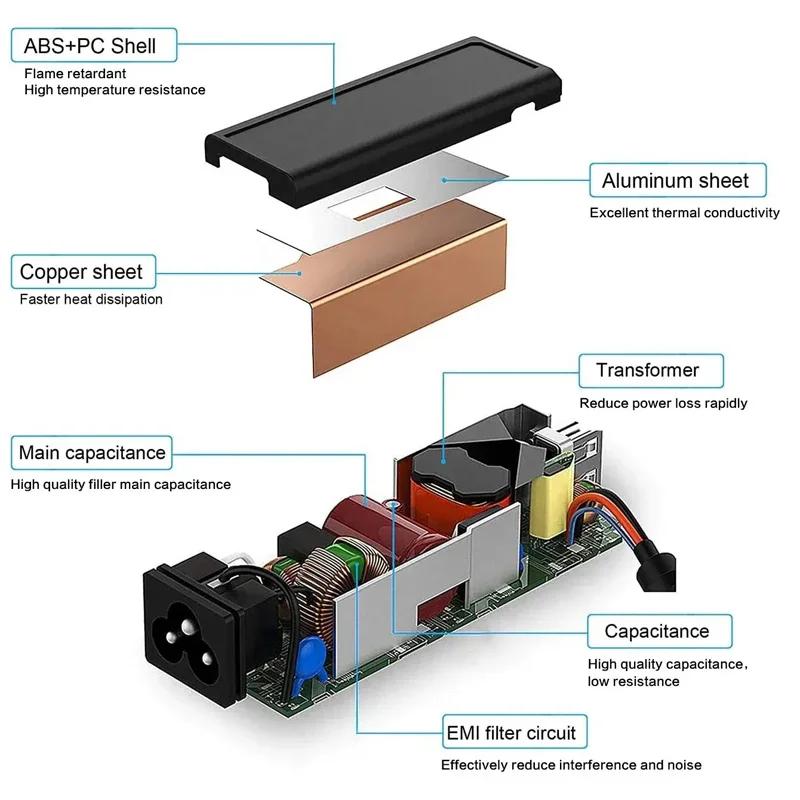 ABS+PC Shell
Flame retardant
High temperature resistance

Aluminum sheet
Excellent thermal conductivity

Copper sheet
Faster heat dissipation

Transformer
Reduce power loss rapidly

Main capacitance
High quality filler main capacitance

Capacitance
High quality capacitance, low resistance

EMI filter circuit
Effectively reduce interference and noise