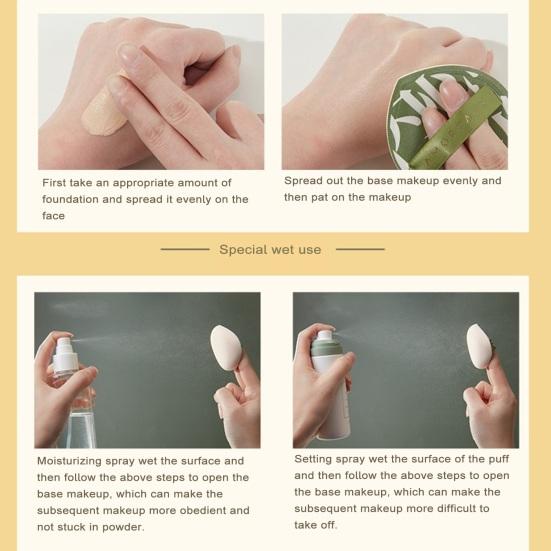 First take an appropriate amount of foundation and spread it evenly on the face

Spread out the base makeup evenly and then pat on the makeup

Special wet use

Moisturizing spray wet the surface and then follow the above steps to open the base makeup, which can make the subsequent makeup more obedient and not stuck in powder.

Setting spray wet the surface of the puff and then follow the above steps to open the base makeup, which can make the subsequent makeup more difficult to take off.