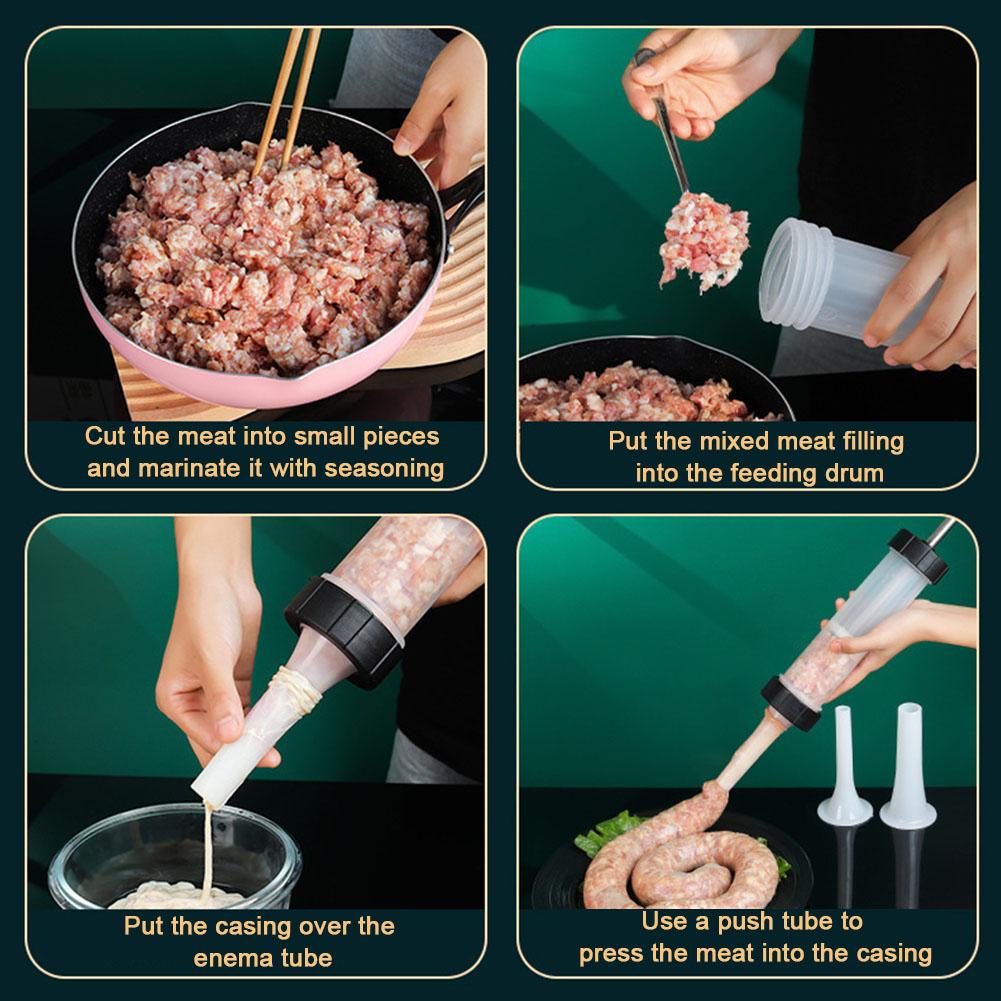 Cut the meat into small pieces and marinate it with seasoning

Put the mixed meat filling into the feeding drum

Put the casing over the enema tube

Use a push tube to press the meat into the casing