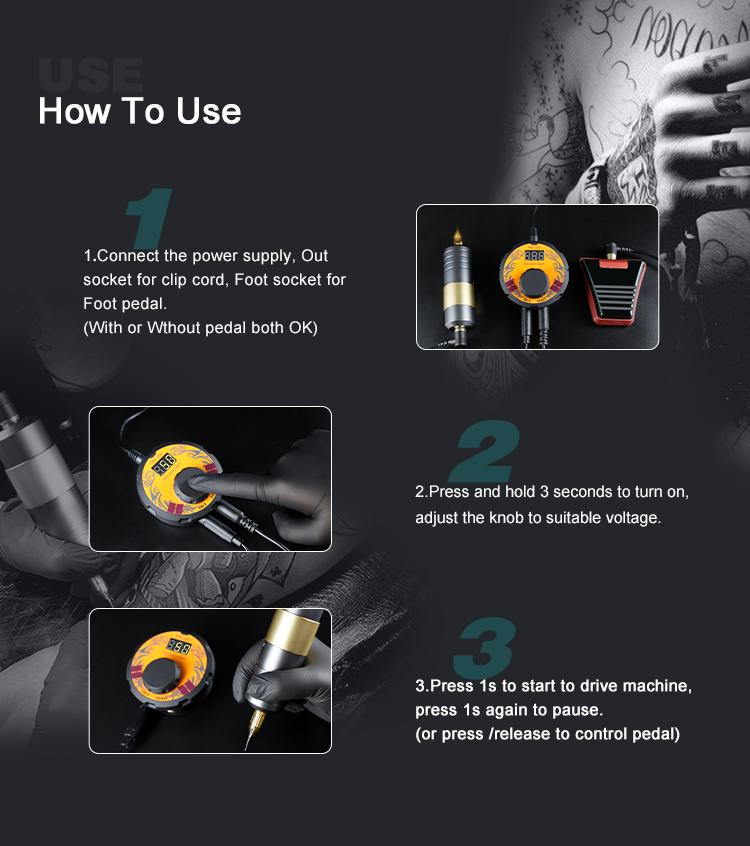 USE
How To Use

1

1.Connect the power supply, Out socket for clip cord, Foot socket for Foot pedal.
(With or Wthout pedal both OK)

2

2.Press and hold 3 seconds to turn on, adjust the knob to suitable voltage.

3

3.Press 1s to start to drive machine, press 1s again to pause.
(or press /release to control pedal)