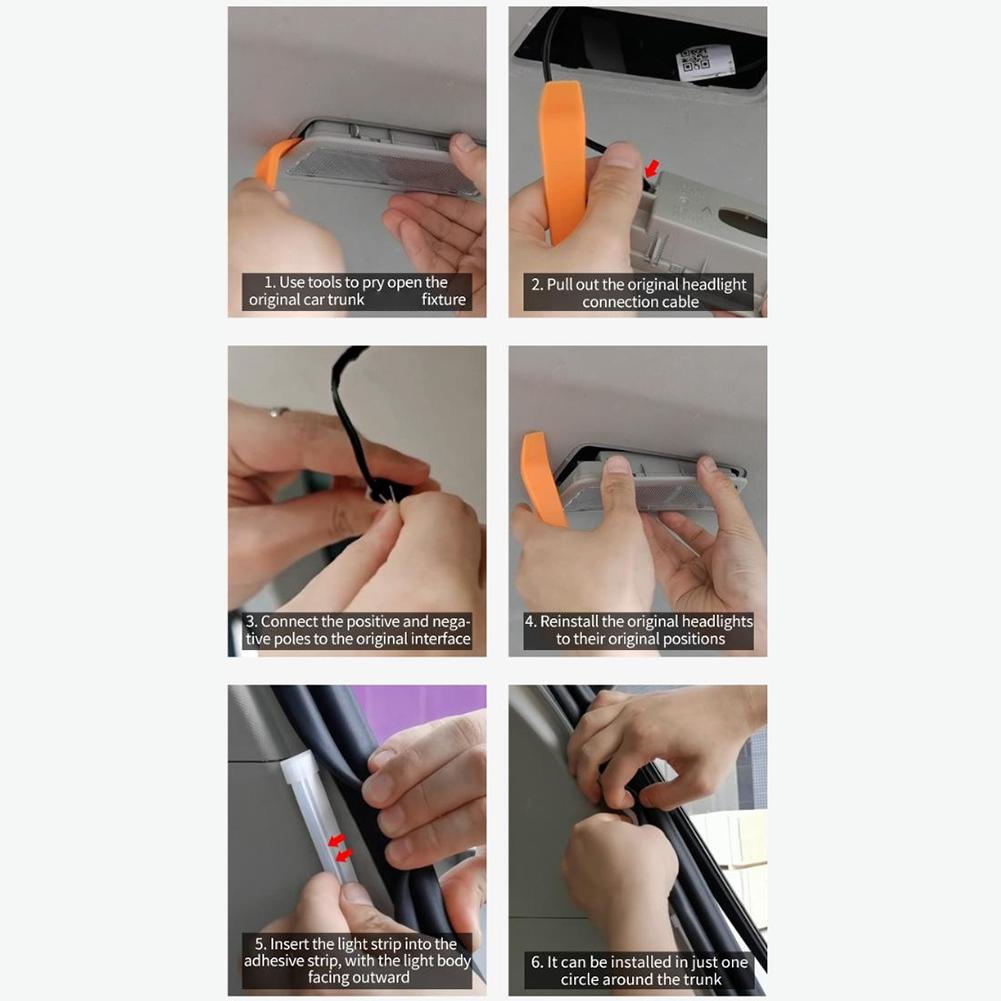 1. Use tools to pry open the original car trunk fixture

2. Pull out the original headlight connection cable

3. Connect the positive and negative poles to the original interface

4. Reinstall the original headlights to their original positions

5. Insert the light strip into the adhesive strip, with the light body facing outward

6. It can be installed in just one circle around the trunk