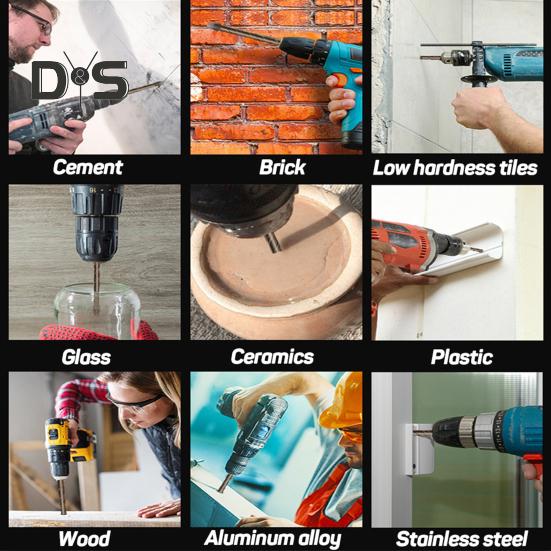 D&S

Cement

Brick

Low hardness tiles

Glass

Ceramics

Plastic

Wood

Aluminum alloy

Stainless steel