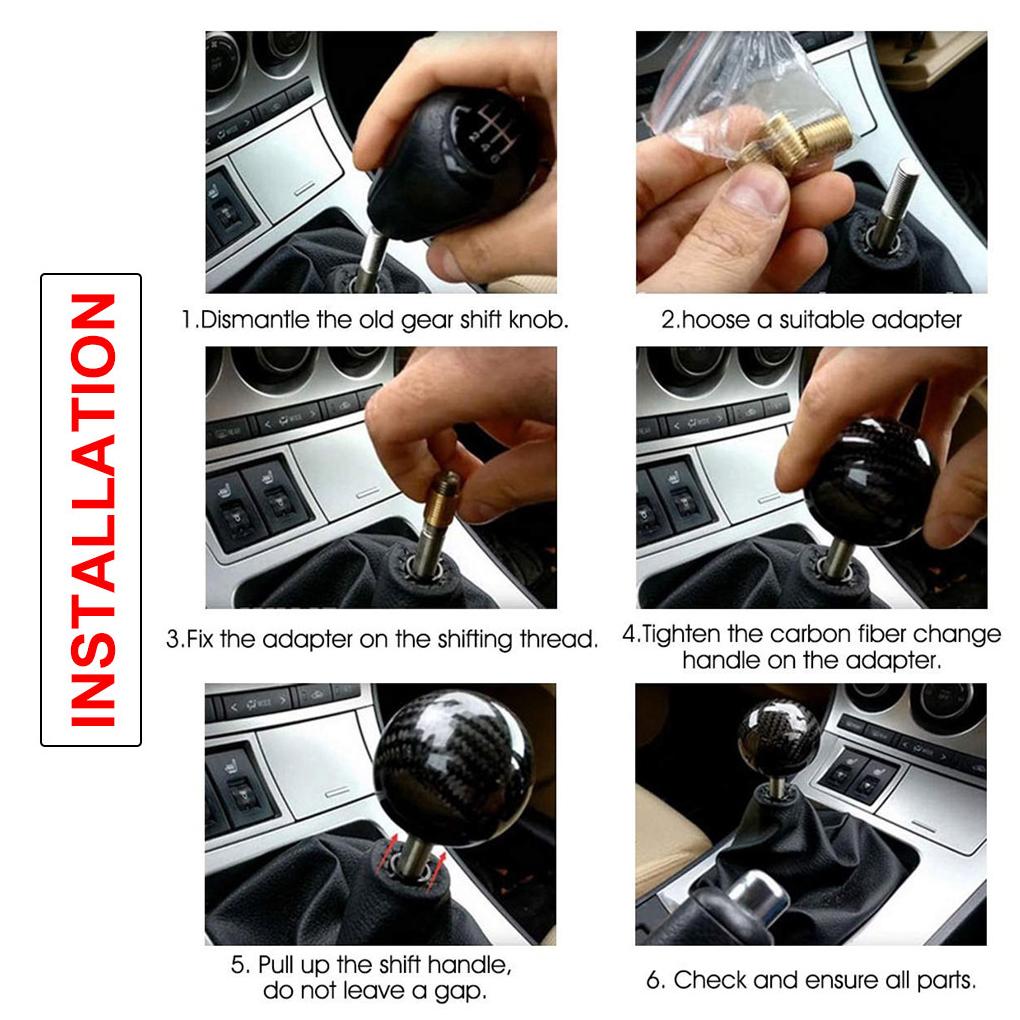 INSTALLATION

1.Dismantle the old gear shift knob.

2.hoose a suitable adapter

3.Fix the adapter on the shifting thread.

4.Tighten the carbon fiber change handle on the adapter.

5. Pull up the shift handle, do not leave a gap.

6. Check and ensure all parts.